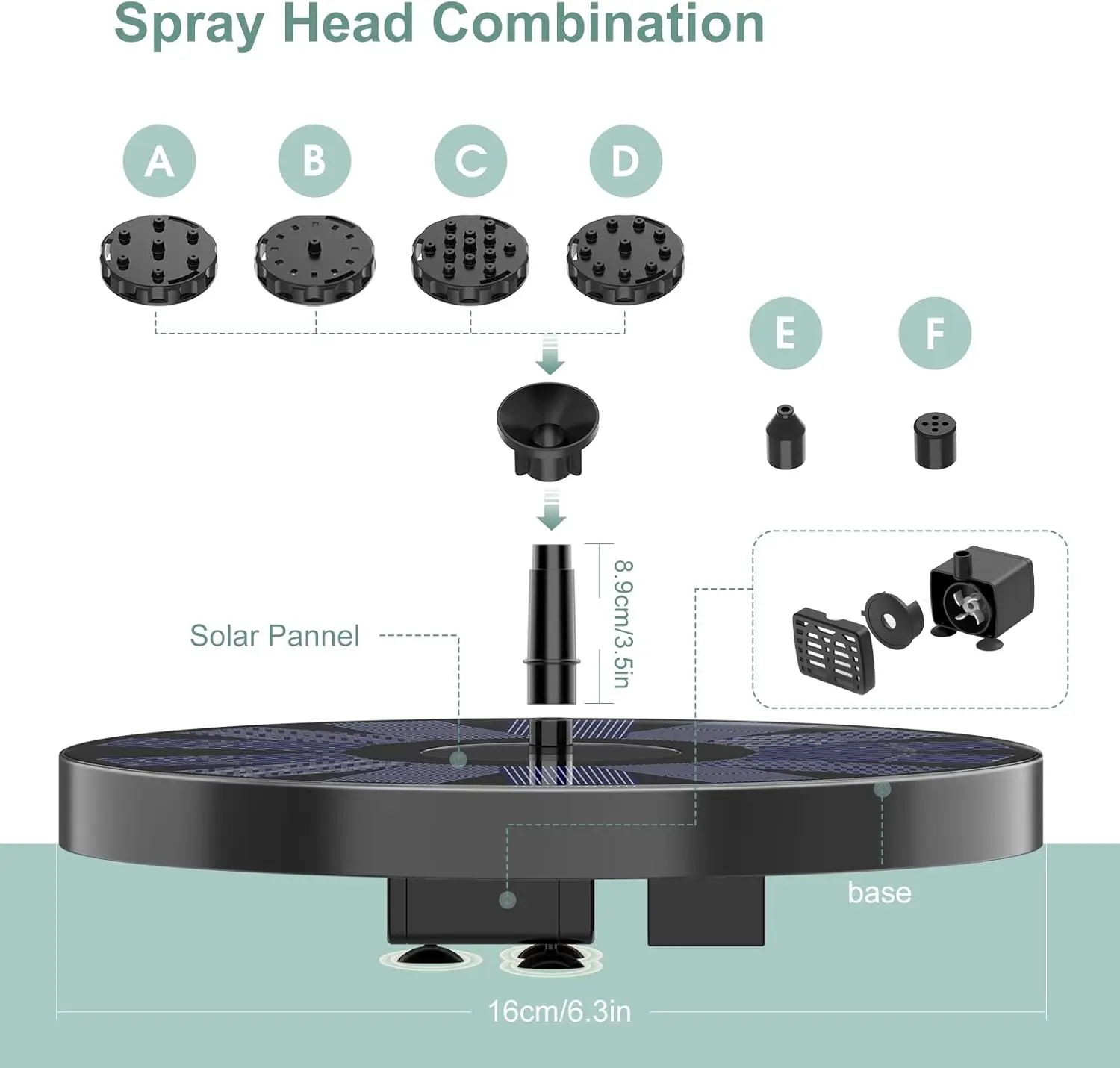 Spray Head Combination

A B C D

E F

8.9cm/3.5in

Solar Pannel

base

16cm/6.3in