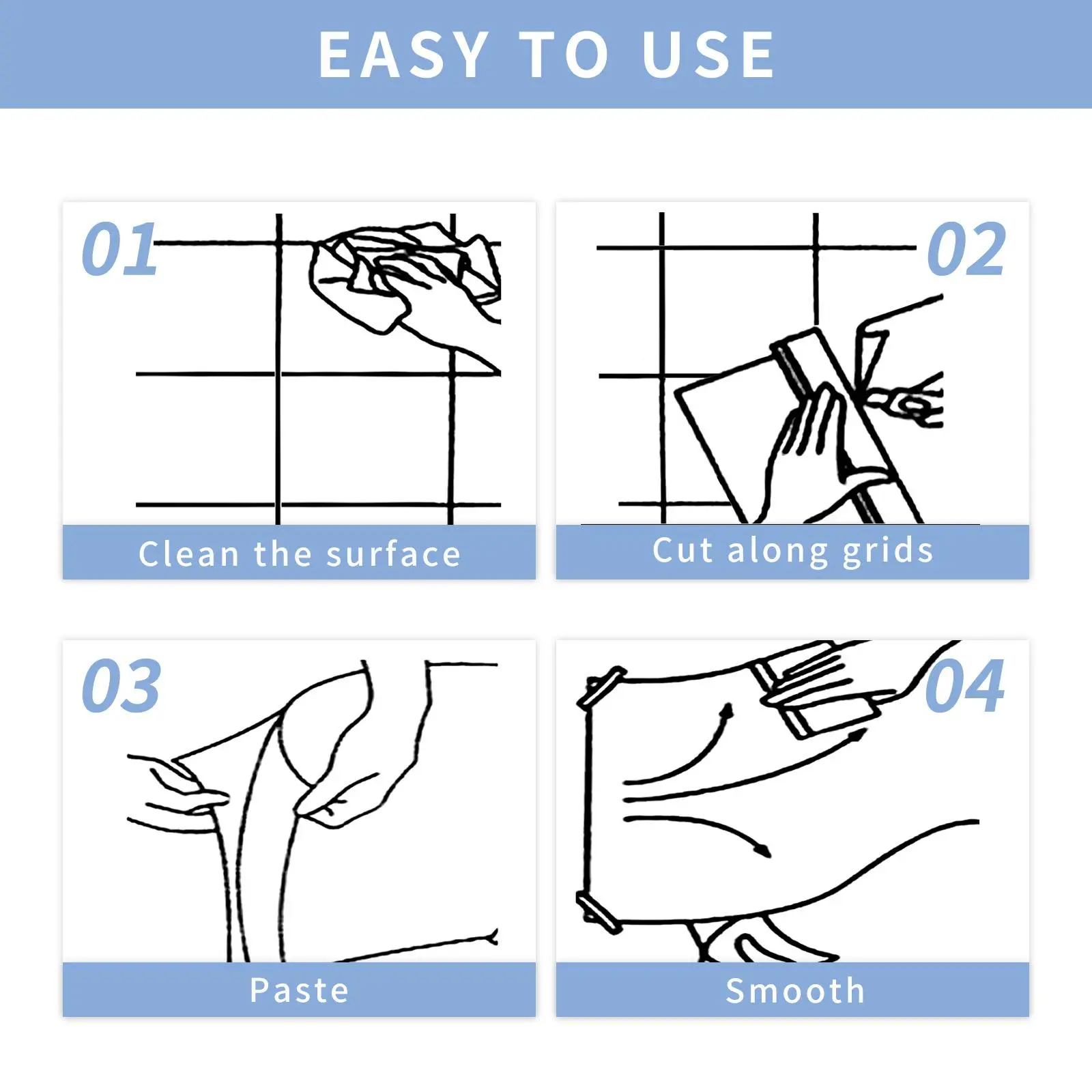 EASY TO USE

01
Clean the surface

02
Cut along grids

03
Paste

04
Smooth