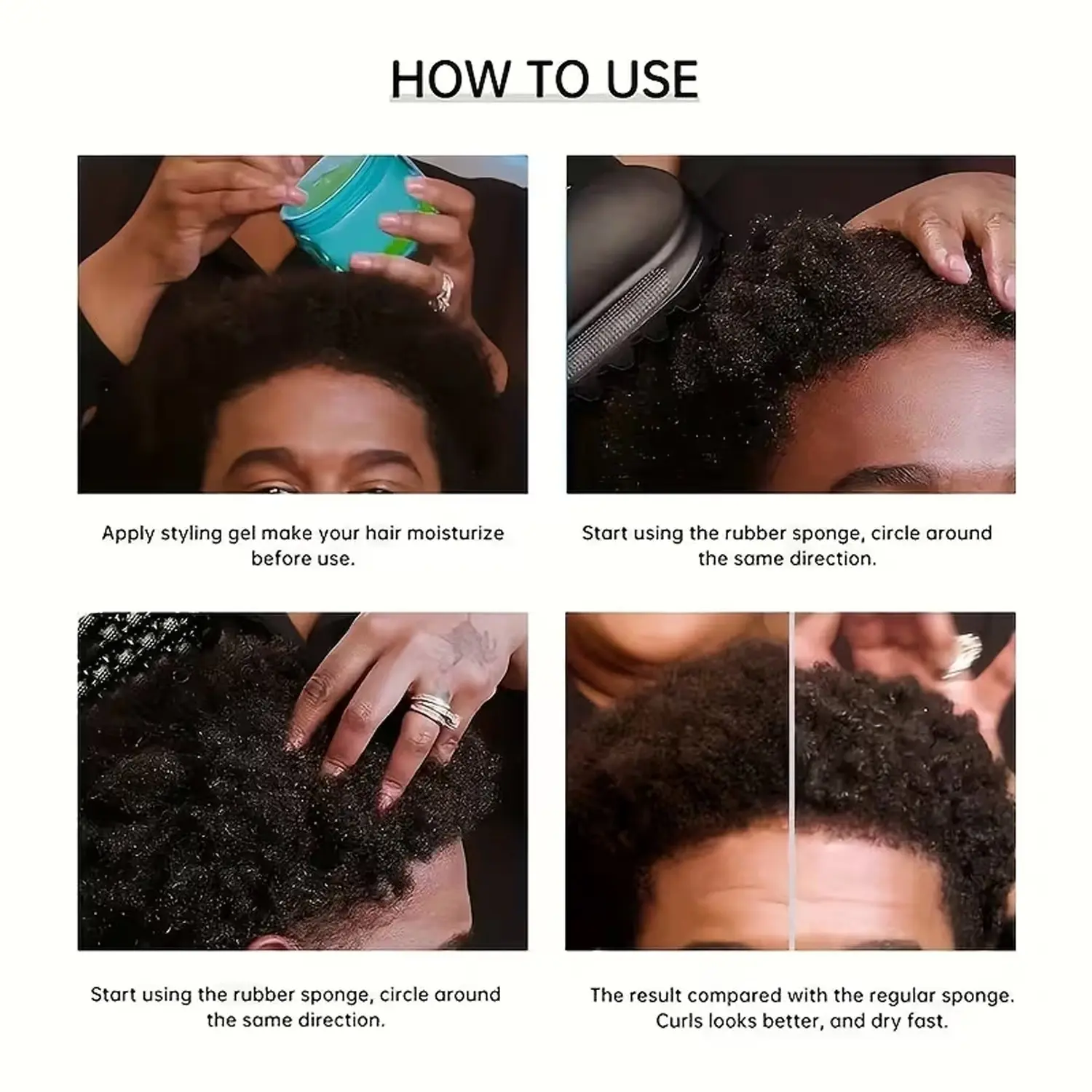 HOW TO USE

Apply styling gel make your hair moisturize before use.

Start using the rubber sponge, circle around the same direction.

Start using the rubber sponge, circle around the same direction.

The result compared with the regular sponge. Curls looks better, and dry fast.