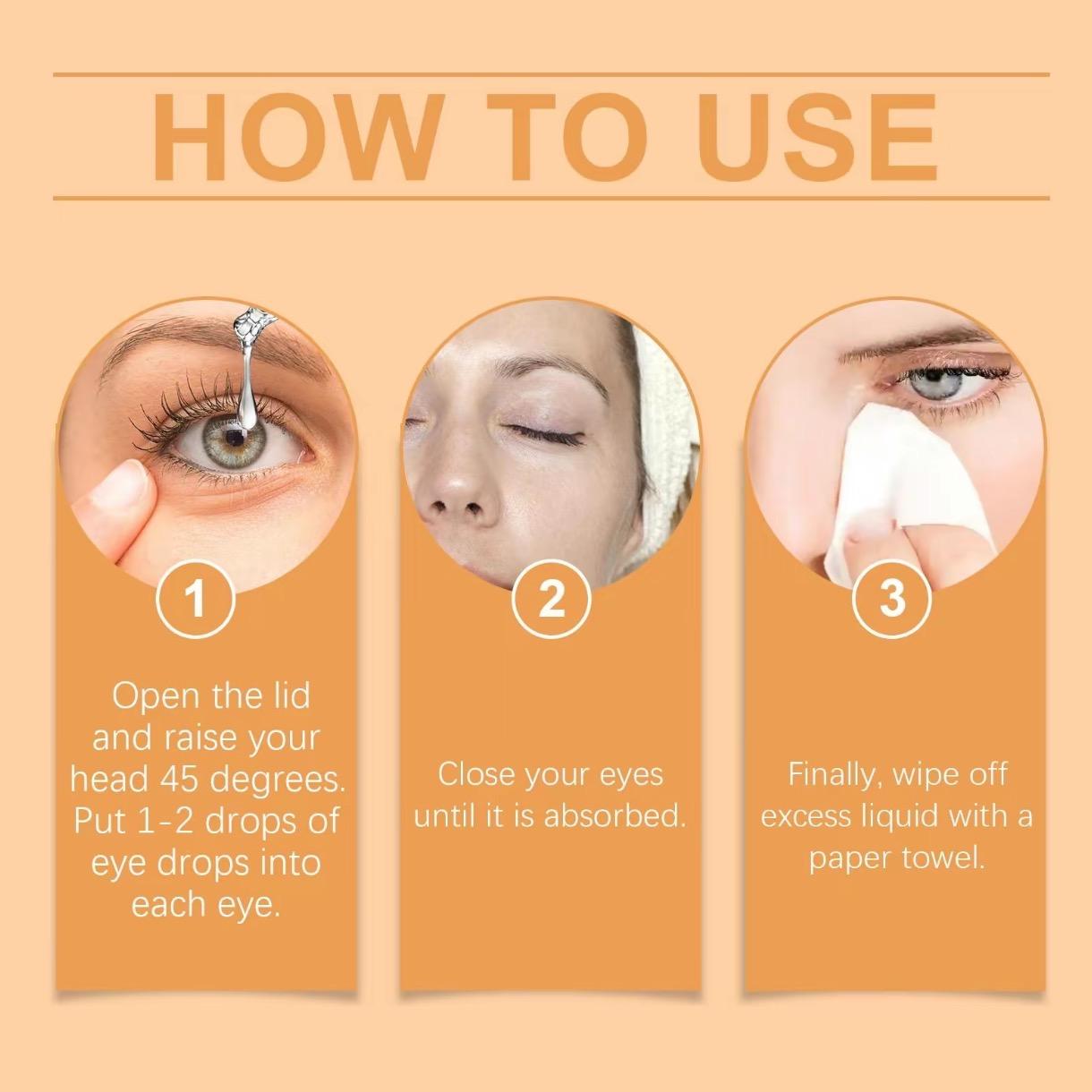 HOW TO USE

1

Open the lid and raise your head 45 degrees. Put 1-2 drops of eye drops into each eye.

2

Close your eyes until it is absorbed.

3

Finally, wipe off excess liquid with a paper towel.