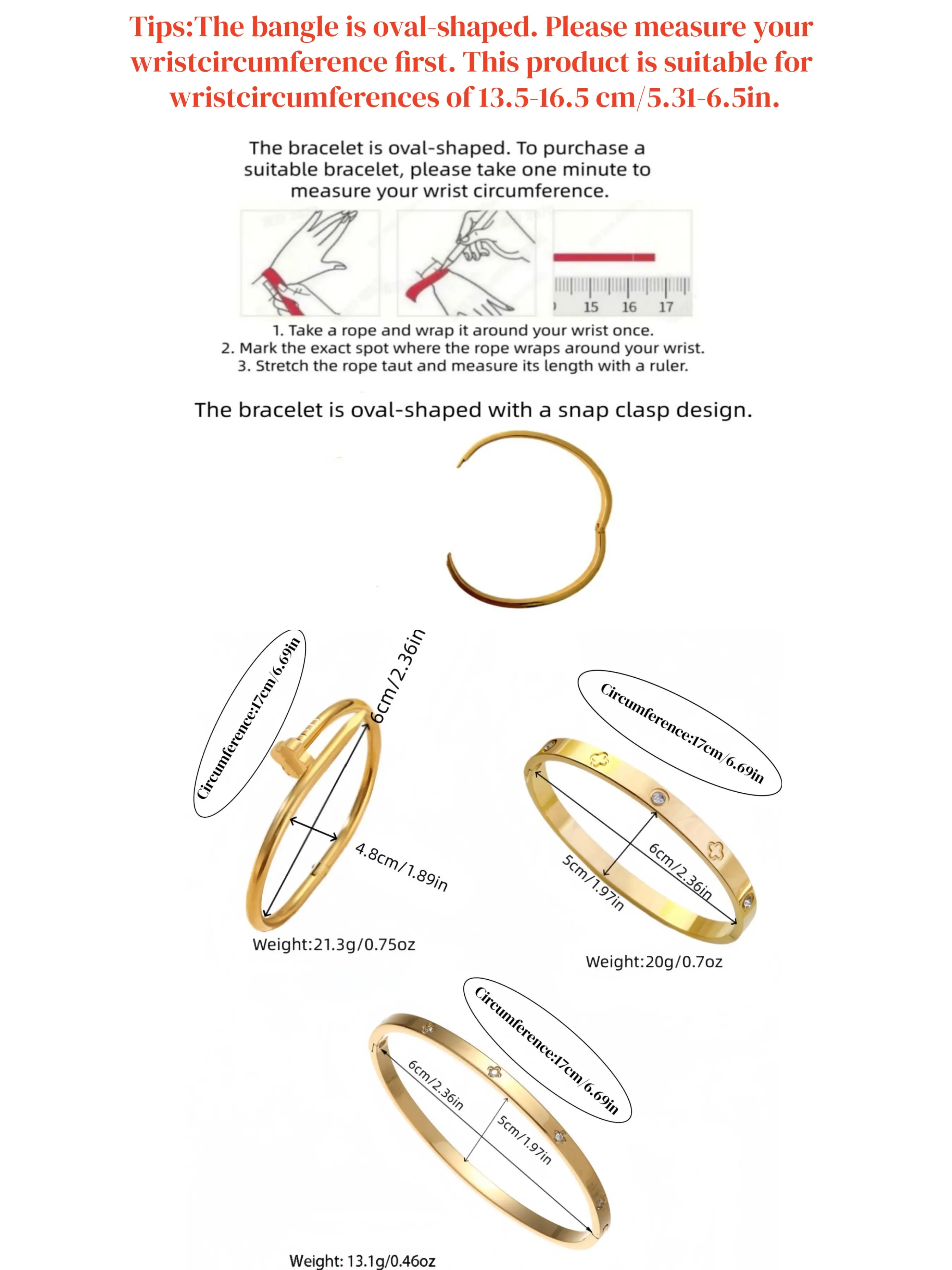 Tips:The bangle is oval-shaped. Please measure your wristcircumference first. This product is suitable for wristcircumferences of 13.5-16.5 cm/5.31-6.5in.

The bracelet is oval-shaped. To purchase a suitable bracelet, please take one minute to measure your wrist circumference.

15 16 17

1. Take a rope and wrap it around your wrist once.
2. Mark the exact spot where the rope wraps around your wrist.
3. Stretch the rope taut and measure its length with a ruler.

The bracelet is oval-shaped with a snap clasp design.

Circumference:17cm/6.69in
6cm/2.36in
4.8cm/1.89in
Weight:21.3g/0.75oz

Circumference:17cm/6.69in
6cm/2.36in
5cm/1.97in
Weight:20g/0.7oz

Circumference:17cm/6.69in
6cm/2.36in
5cm/1.97in
Weight: 13.1g/0.46oz