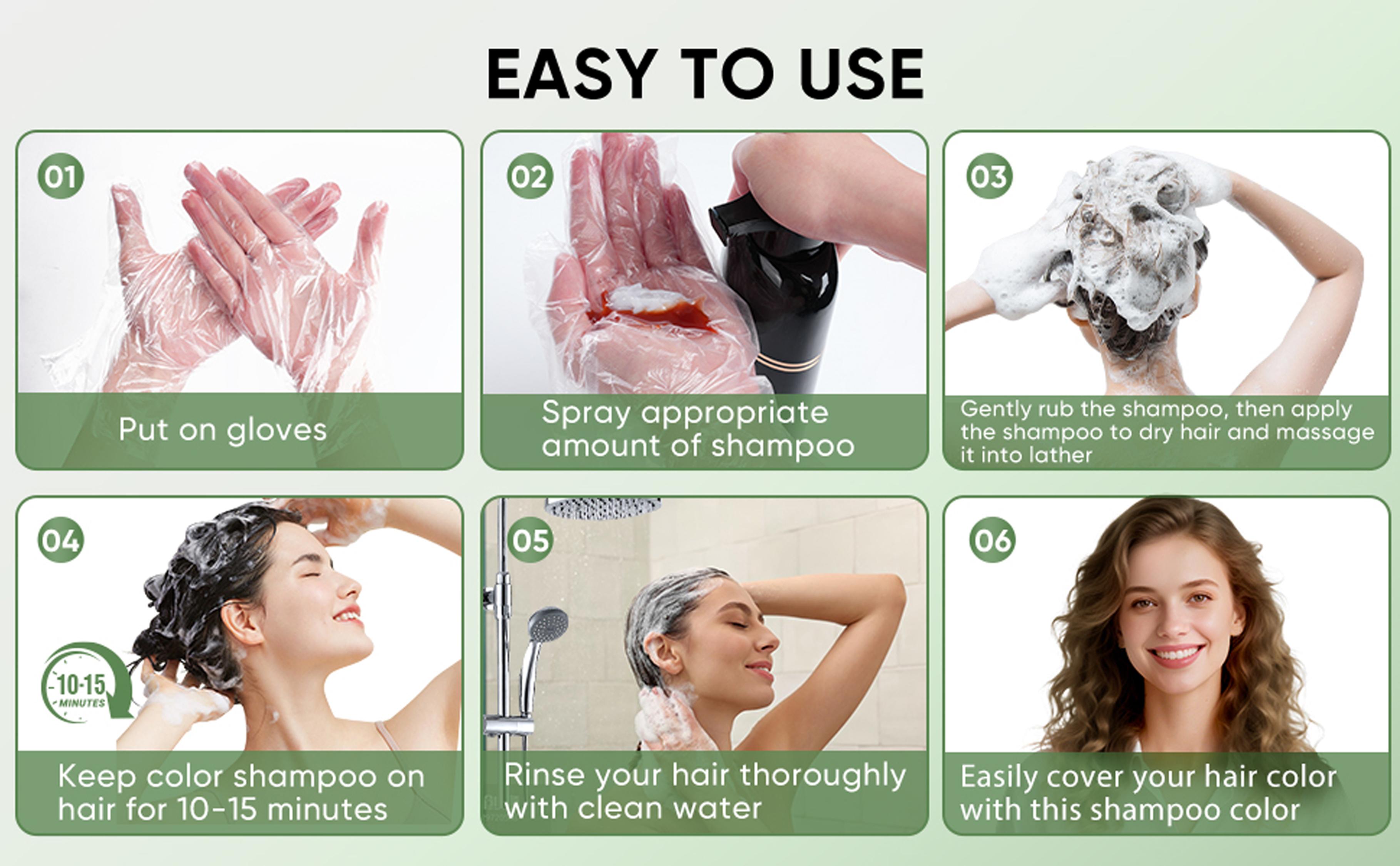 EASY TO USE

01

Put on gloves

02

Spray appropriate amount of shampoo

03

Gently rub the shampoo, then apply the shampoo to dry hair and massage it into lather

04

10-15 MINUTES

Keep color shampoo on hair for 10-15 minutes

05

Rinse your hair thoroughly with clean water

06

Easily cover your hair color with this shampoo color