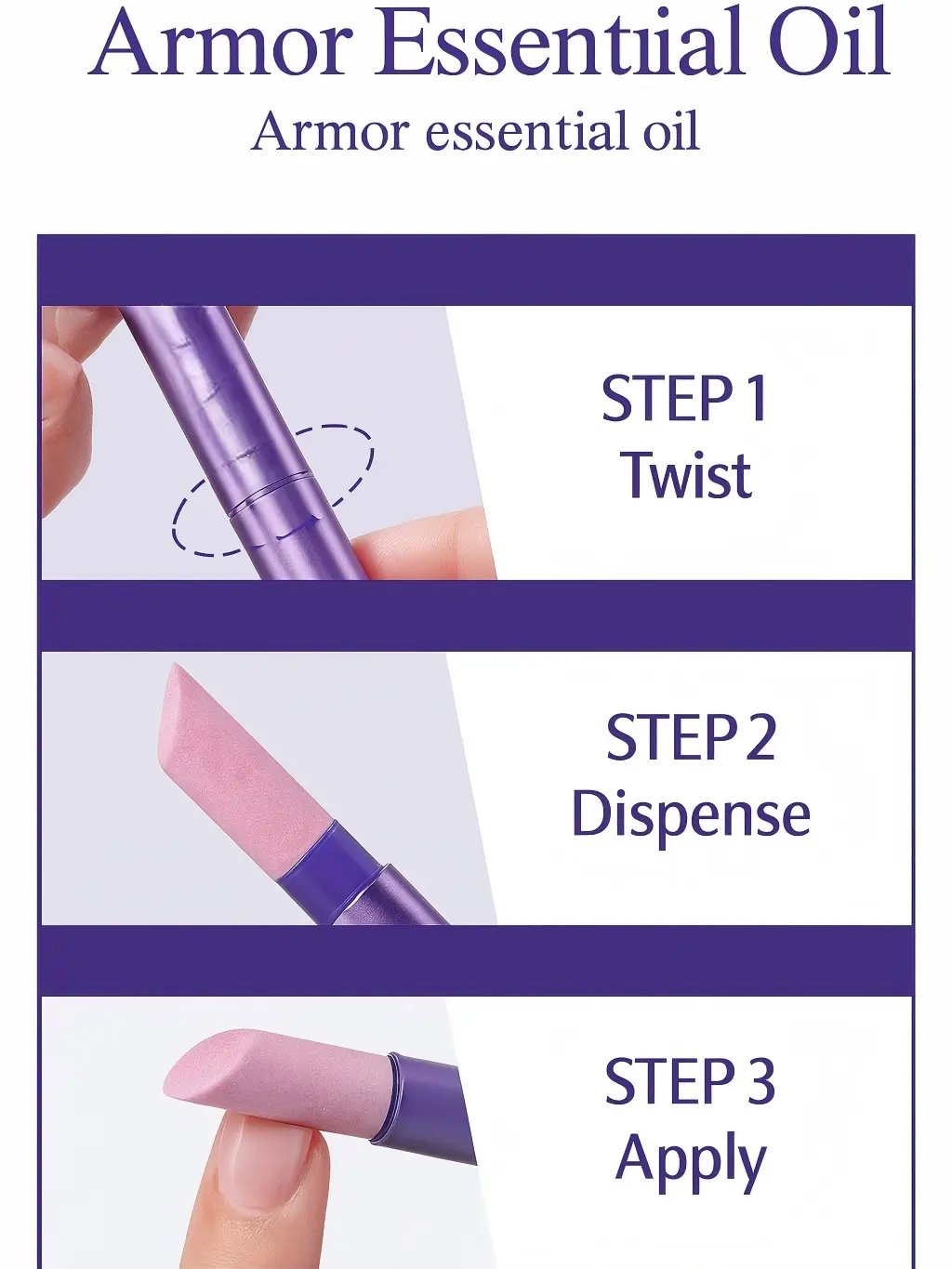 Armor Essentiial Oil

Armor essential oil

STEP 1
Twist

STEP 2
Dispense

STEP 3
Apply