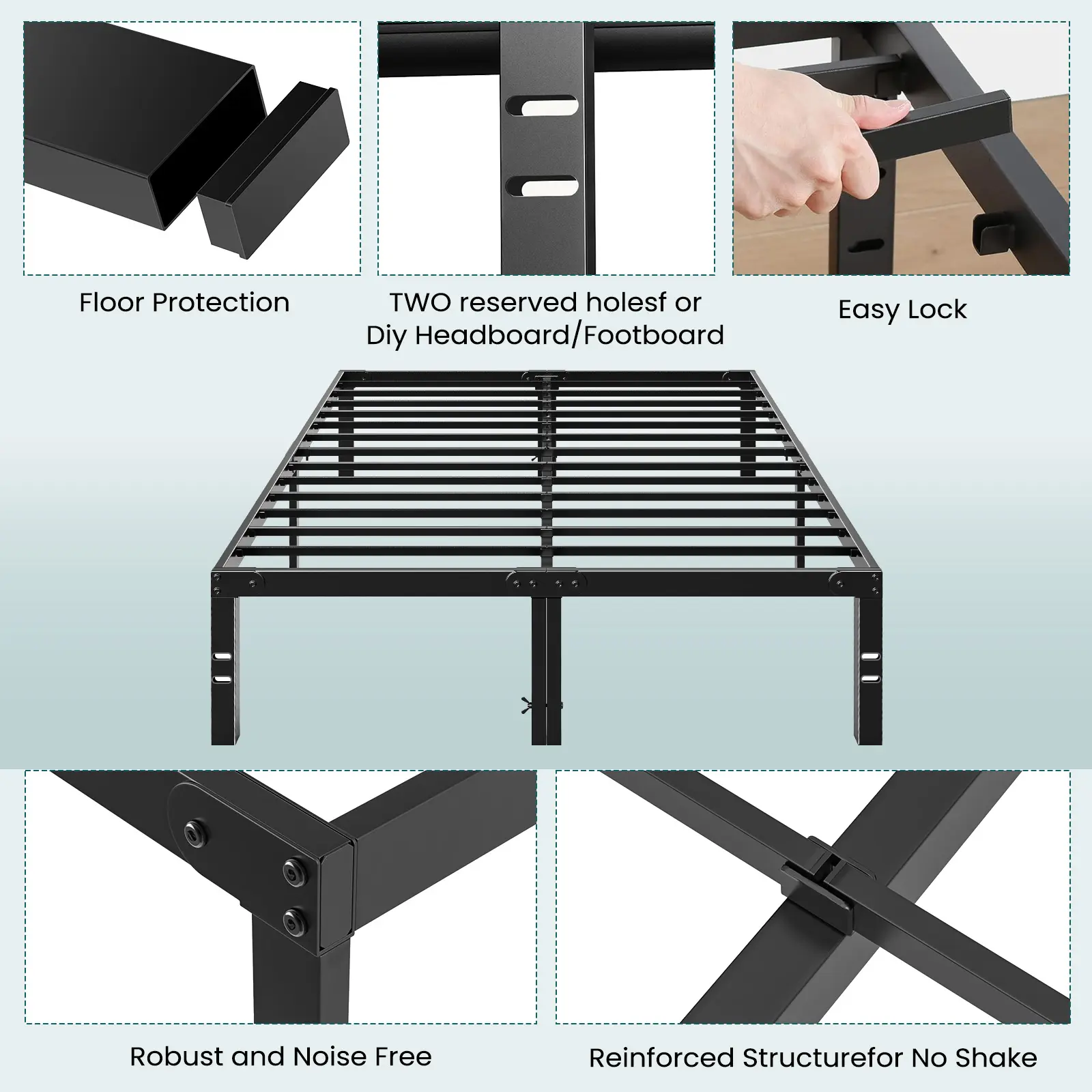 Floor Protection

TWO reserved holesf or Diy Headboard/Footboard

Easy Lock

Robust and Noise Free

Reinforced Structurefor No Shake