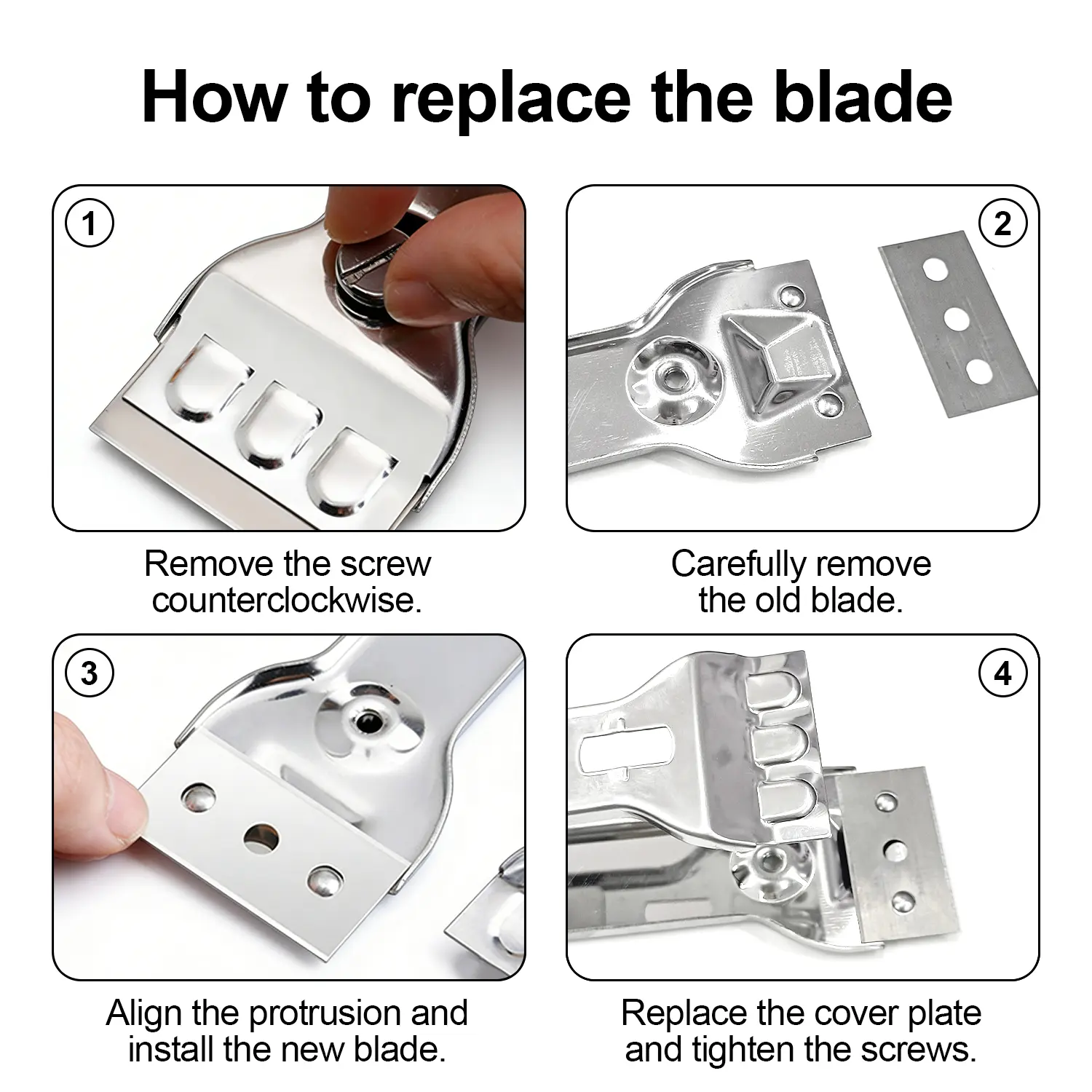 How to replace the blade

1

Remove the screw counterclockwise.

2

Carefully remove the old blade.

3

Align the protrusion and install the new blade.

4

Replace the cover plate and tighten the screws.