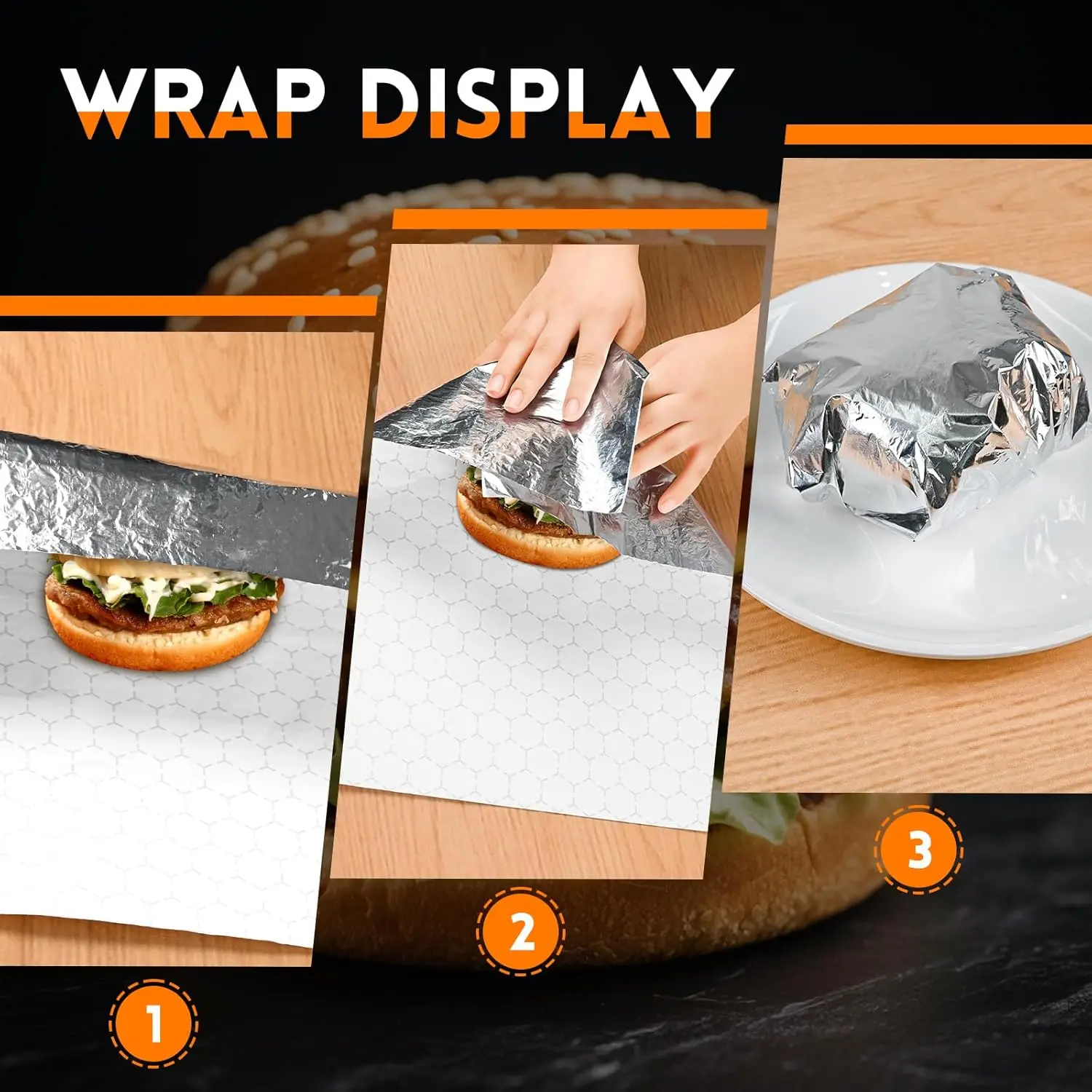 WRAP DISPLAY

1

2

3