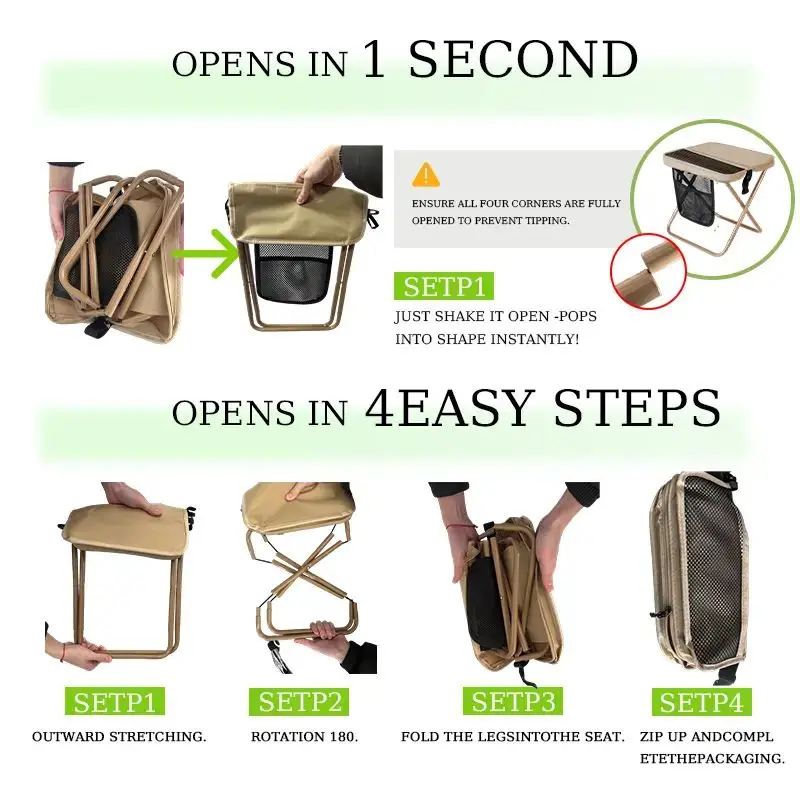 OPENS IN 1 SECOND

ENSURE ALL FOUR CORNERS ARE FULLY OPENED TO PREVENT TIPPING.

SETP1
JUST SHAKE IT OPEN -POPS INTO SHAPE INSTANTLY!

OPENS IN 4EASY STEPS

SETP1
OUTWARD STRETCHING.

SETP2
ROTATION 180.

SETP3
FOLD THE LEGSINTOTHE SEAT.

SETP4
ZIP UP ANDCOMPL ETETHEPACKAGING.