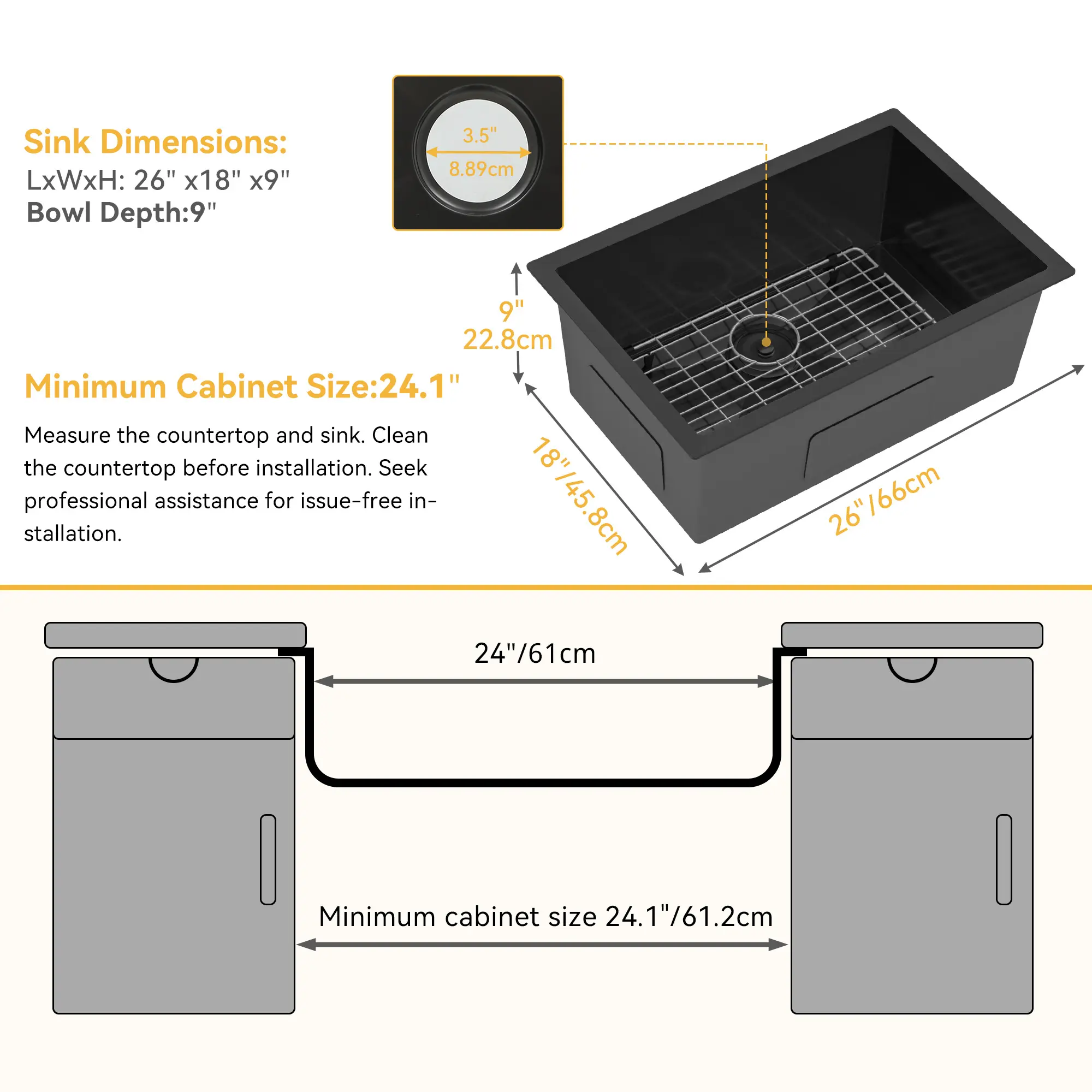 Sink Dimensions:
LxWxH: 26" x18" x9"
Bowl Depth:9"

3.5"
8.89cm

9"
22.8cm

Minimum Cabinet Size:24.1"

Measure the countertop and sink. Clean the countertop before installation. Seek professional assistance for issue-free installation.

18"/45.8cm

26"/66cm

24"/61cm

Minimum cabinet size 24.1"/61.2cm