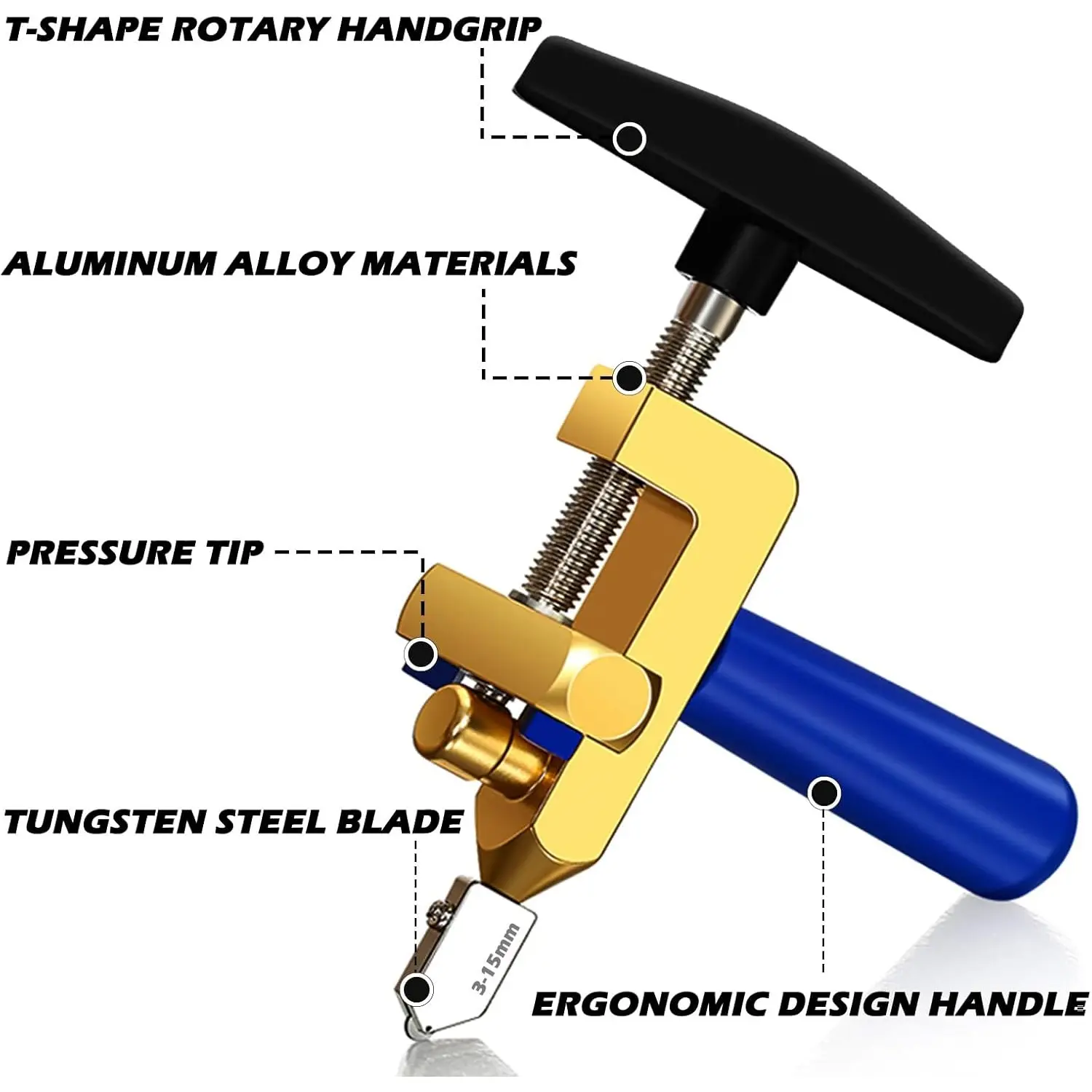 T-SHAPE ROTARY HANDGRIP

ALUMINUM ALLOY MATERIALS

PRESSURE TIP

TUNGSTEN STEEL BLADE

3-15mm

ERGONOMIC DESIGN HANDLE