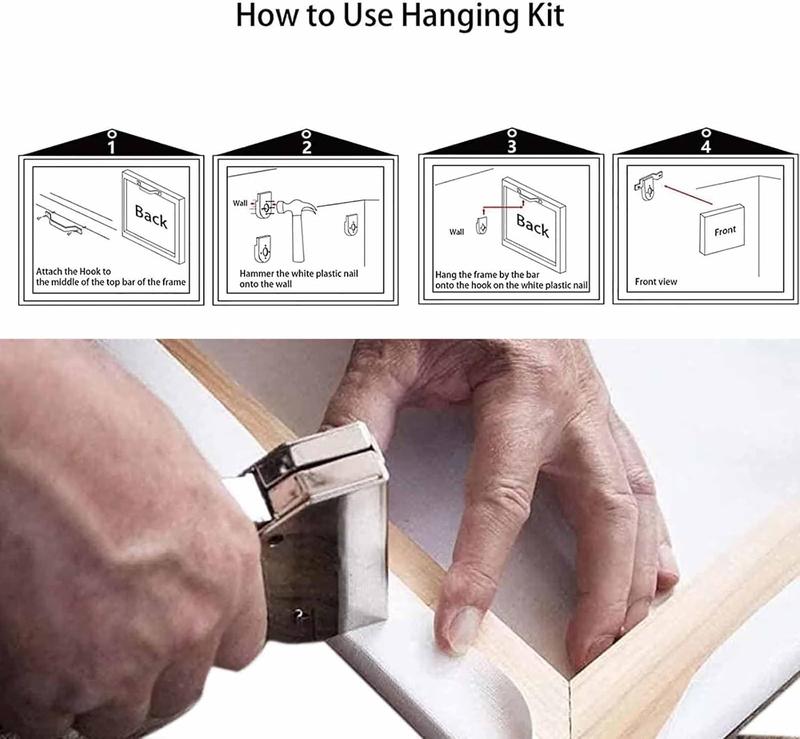 How to Use Hanging Kit

1

Back

Attach the Hook to the middle of the top bar of the frame

2

Wall

Hammer the white plastic nail onto the wall

3

Wall

Back

Hang the frame by the bar onto the hook on the white plastic nail

4

Front

Front view