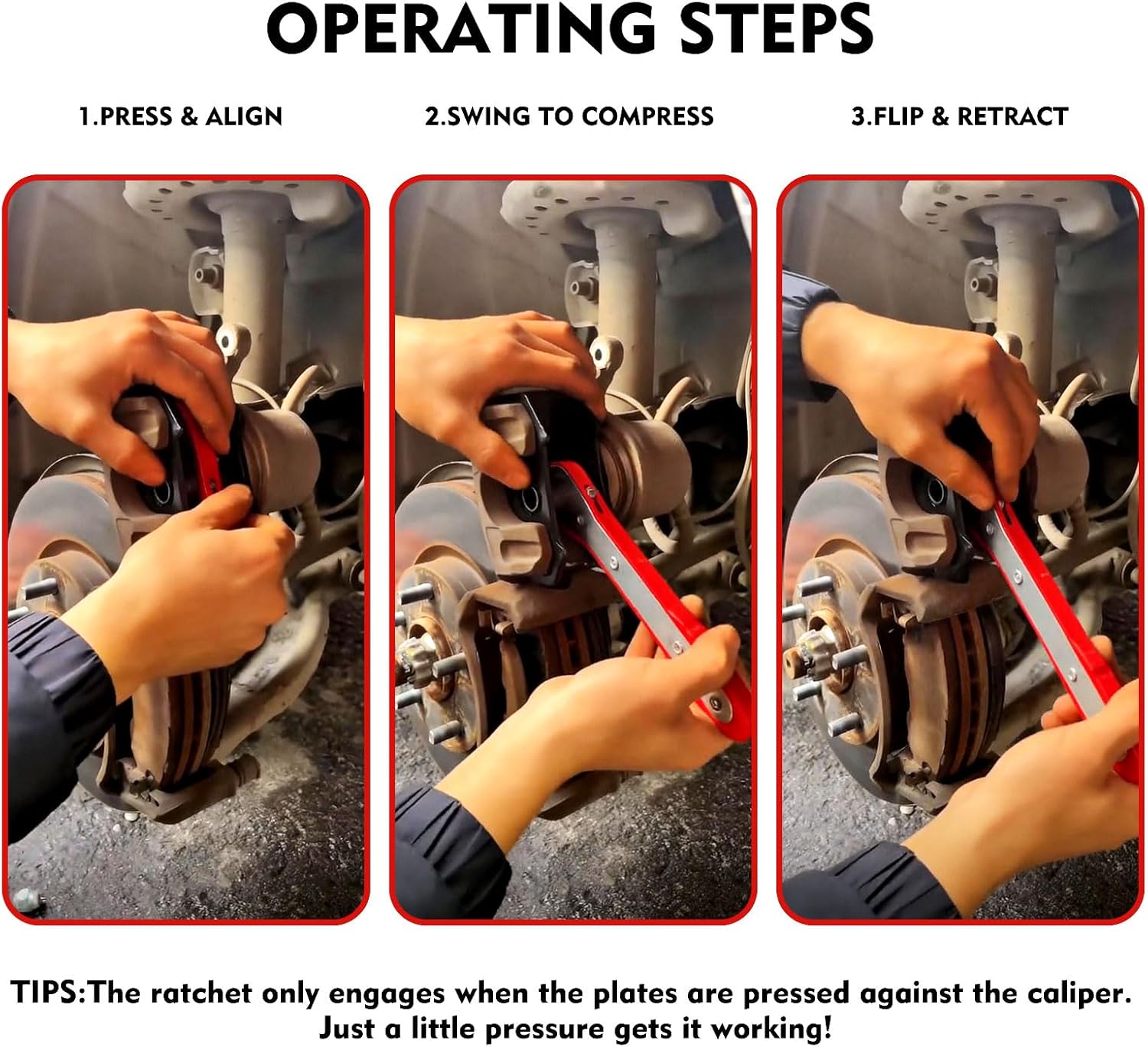 OPERATING STEPS

1.PRESS & ALIGN

2.SWING TO COMPRESS

3.FLIP & RETRACT

TIPS:The ratchet only engages when the plates are pressed against the caliper. Just a little pressure gets it working!