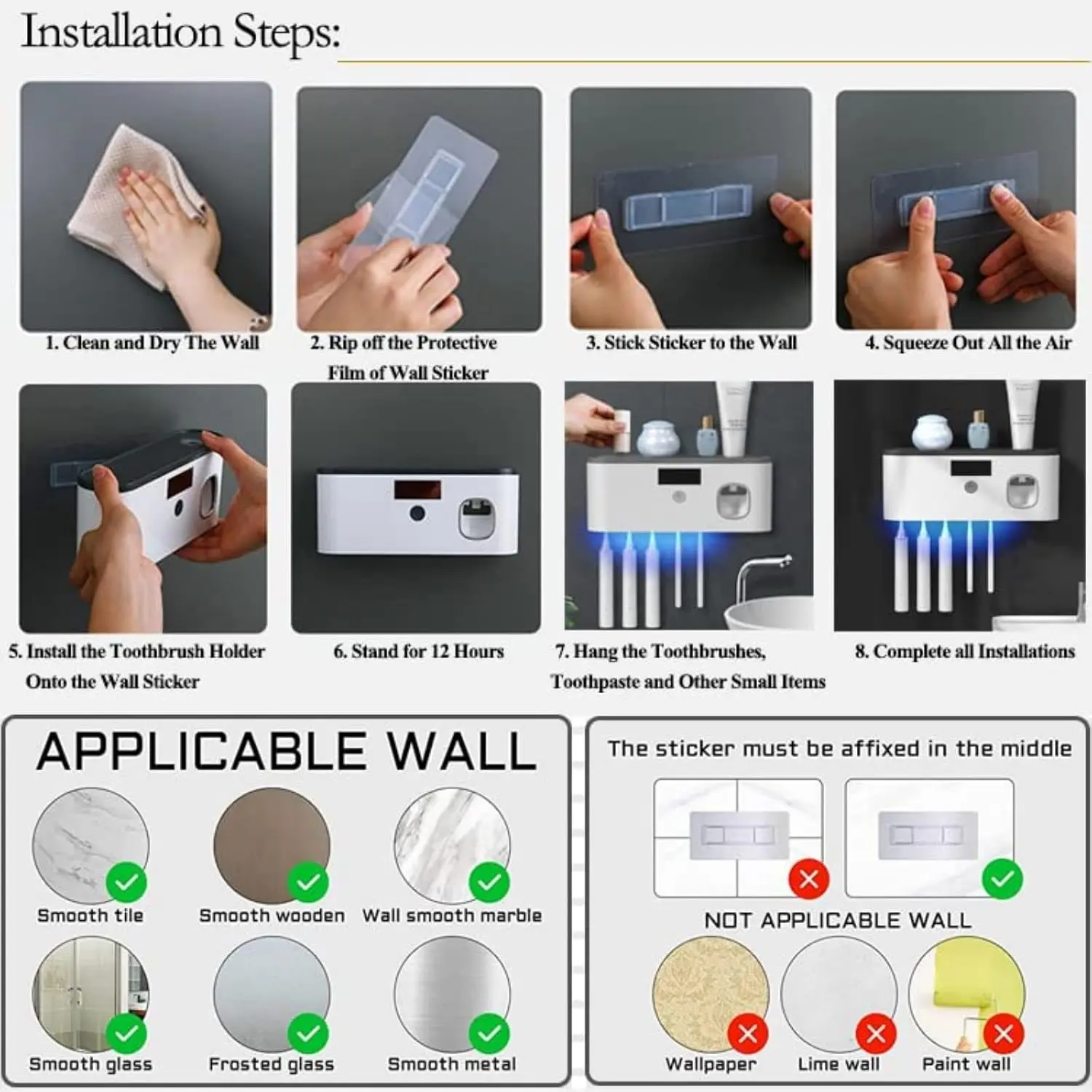 Installation Steps:

1. Clean and Dry The Wall

2. Rip off the Protective Film of Wall Sticker

3. Stick Sticker to the Wall

4. Squeeze Out All the Air

5. Install the Toothbrush Holder Onto the Wall Sticker

6. Stand for 12 Hours

7. Hang the Toothbrushes, Toothpaste and Other Small Items

8. Complete all Installations

APPLICABLE WALL

Smooth tile

Smooth wooden

Wall smooth marble

Smooth glass

Frosted glass

Smooth metal

The sticker must be affixed in the middle

NOT APPLICABLE WALL

Wallpaper

Lime wall

Paint wall