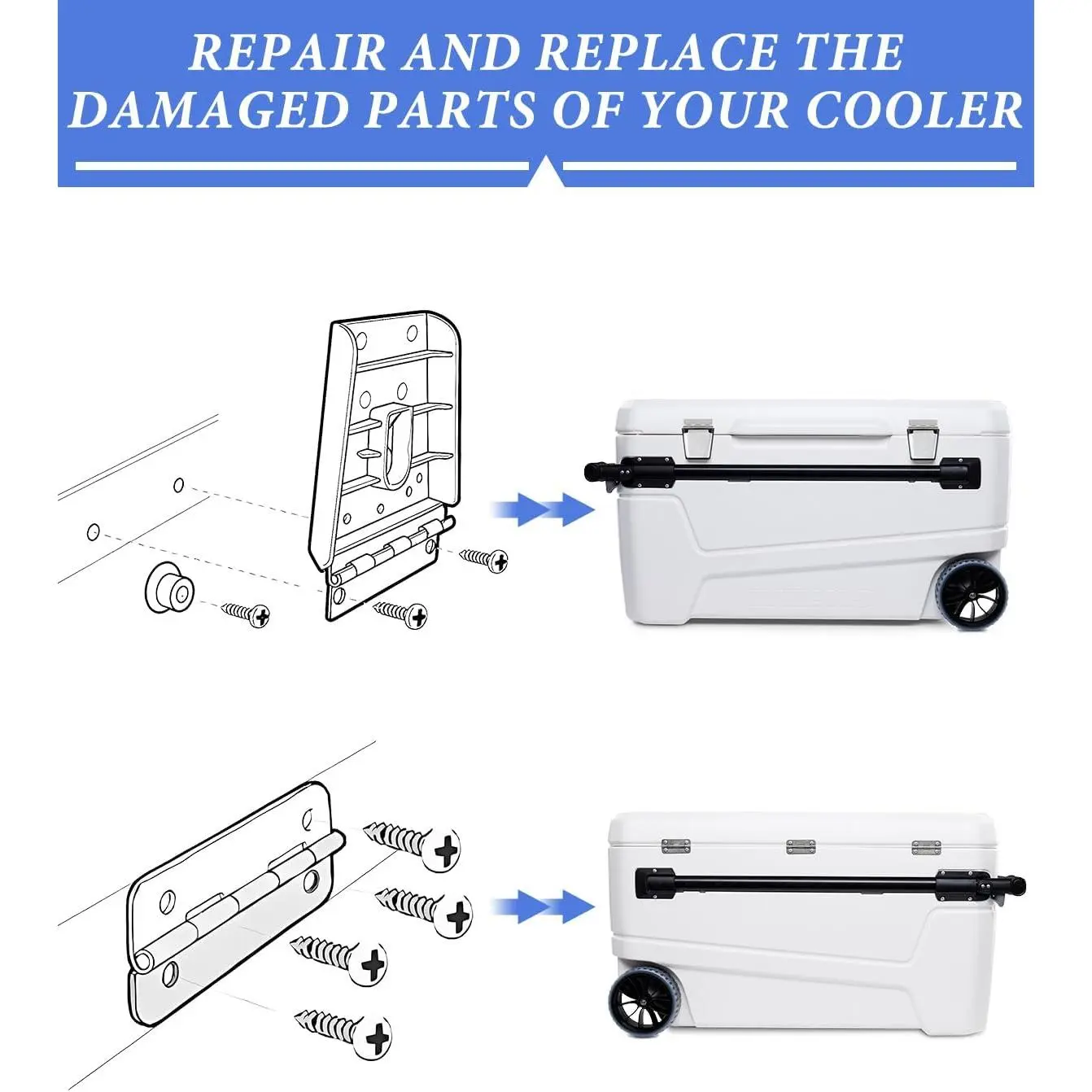 REPAIR AND REPLACE THE DAMAGED PARTS OF YOUR COOLER