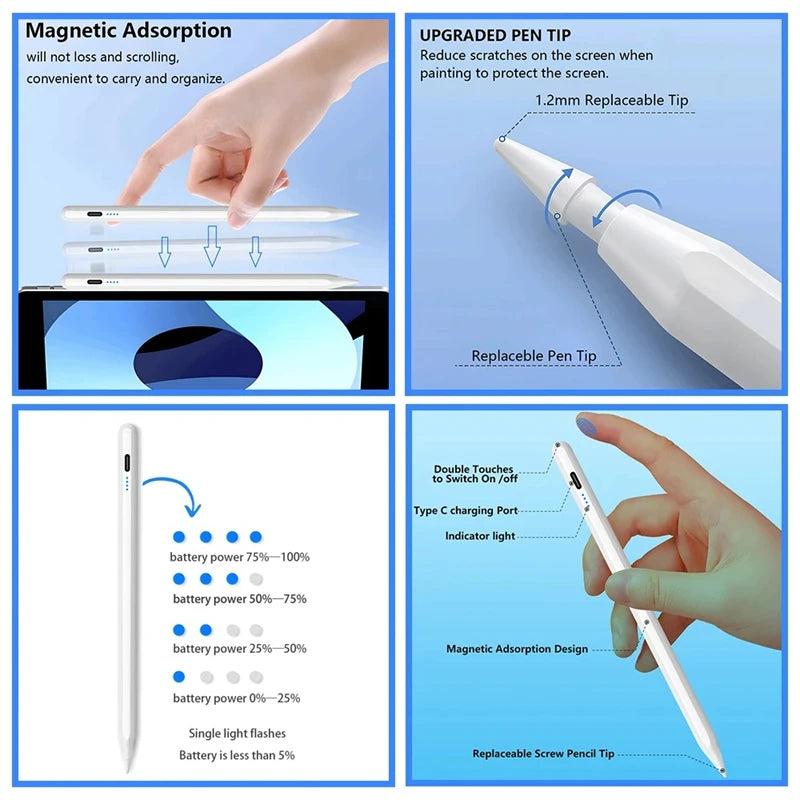 Magnetic Adsorption
will not loss and scrolling, convenient to carry and organize.

UPGRADED PEN TIP
Reduce scratches on the screen when painting to protect the screen.

1.2mm Replaceable Tip

Replaceble Pen Tip

battery power 75%—100%

battery power 50%—75%

battery power 25%—50%

battery power 0%—25%

Single light flashes
Battery is less than 5%

Double Touches to Switch On /off

Type C charging Port

Indicator light

Magnetic Adsorption Design

Replaceable Screw Pencil Tip