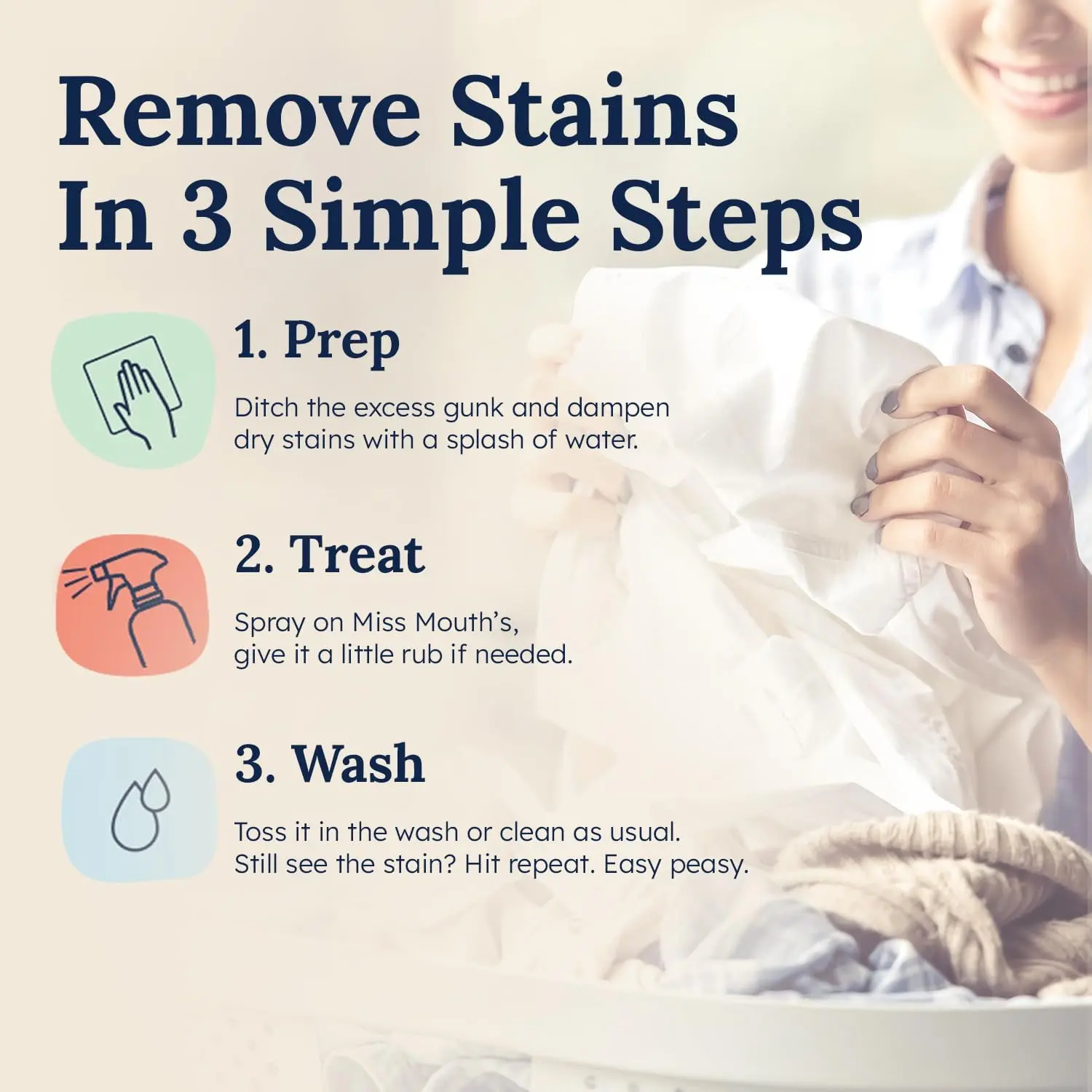 Remove Stains In 3 Simple Steps

1. Prep

Ditch the excess gunk and dampen dry stains with a splash of water.

2. Treat

Spray on Miss Mouth's, give it a little rub if needed.

3. Wash

Toss it in the wash or clean as usual. Still see the stain? Hit repeat. Easy peasy.