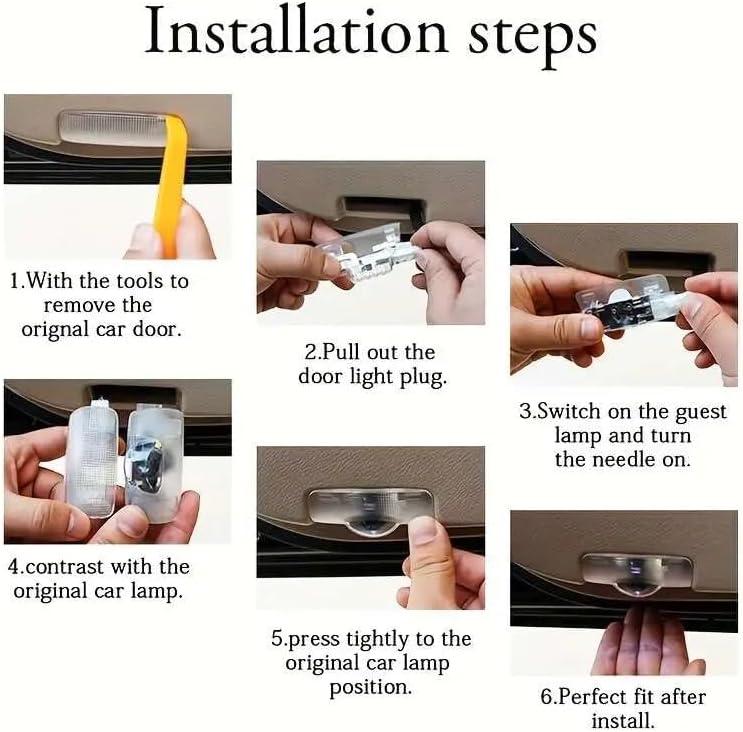 Installation steps

1.With the tools to remove the orignal car door.

2.Pull out the door light plug.

3.Switch on the guest lamp and turn the needle on.

4.contrast with the original car lamp.

5.press tightly to the original car lamp position.

6.Perfect fit after install.