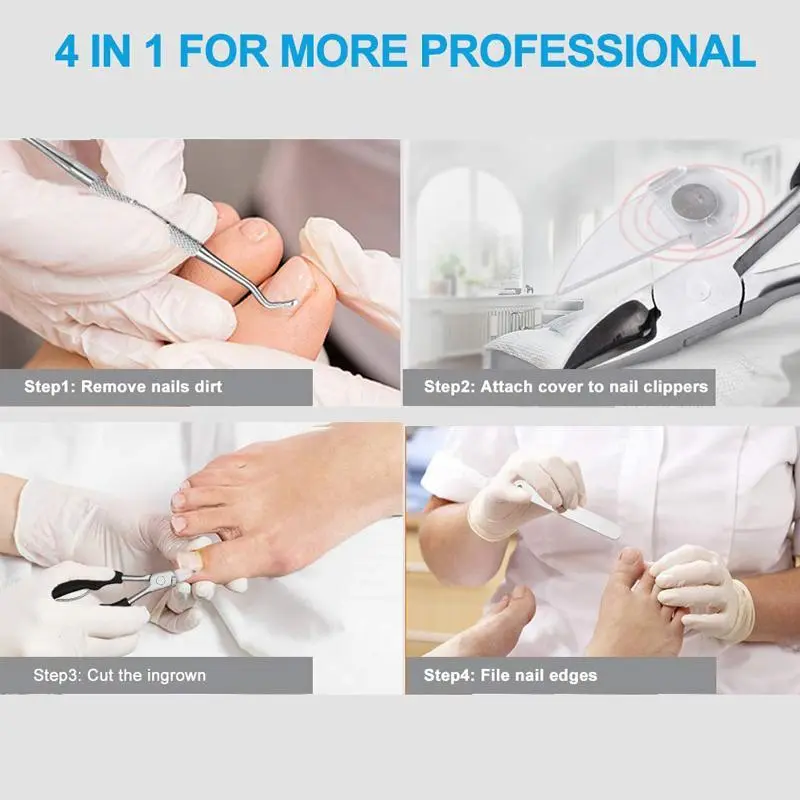 4 IN 1 FOR MORE PROFESSIONAL

Step1: Remove nails dirt

Step2: Attach cover to nail clippers

Step3: Cut the ingrown

Step4: File nail edges