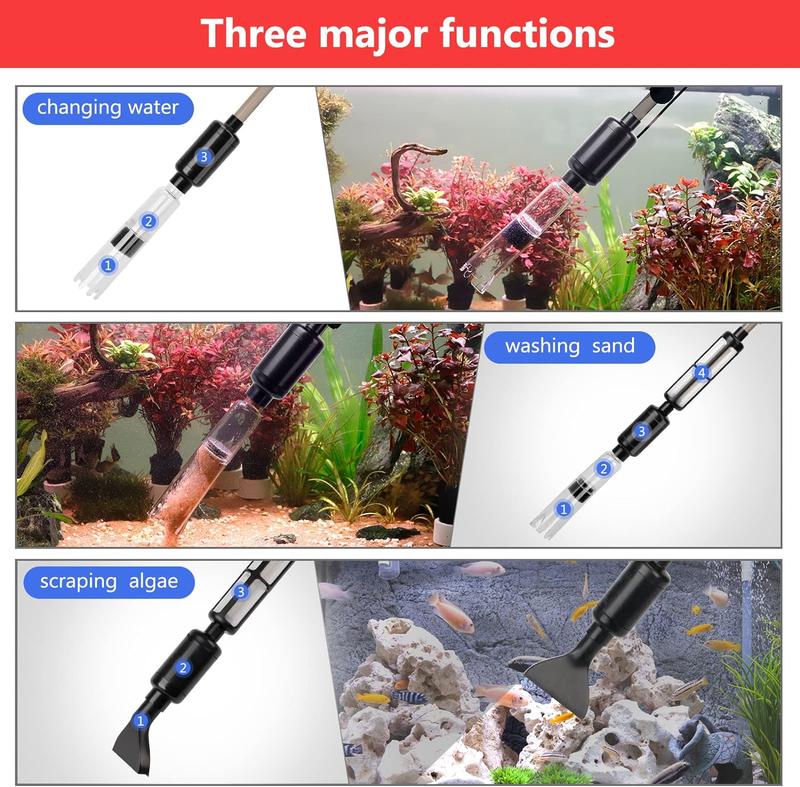 Three major functions

changing water

3

2

1

washing sand

4

3

2

1

scraping algae

3

2

1