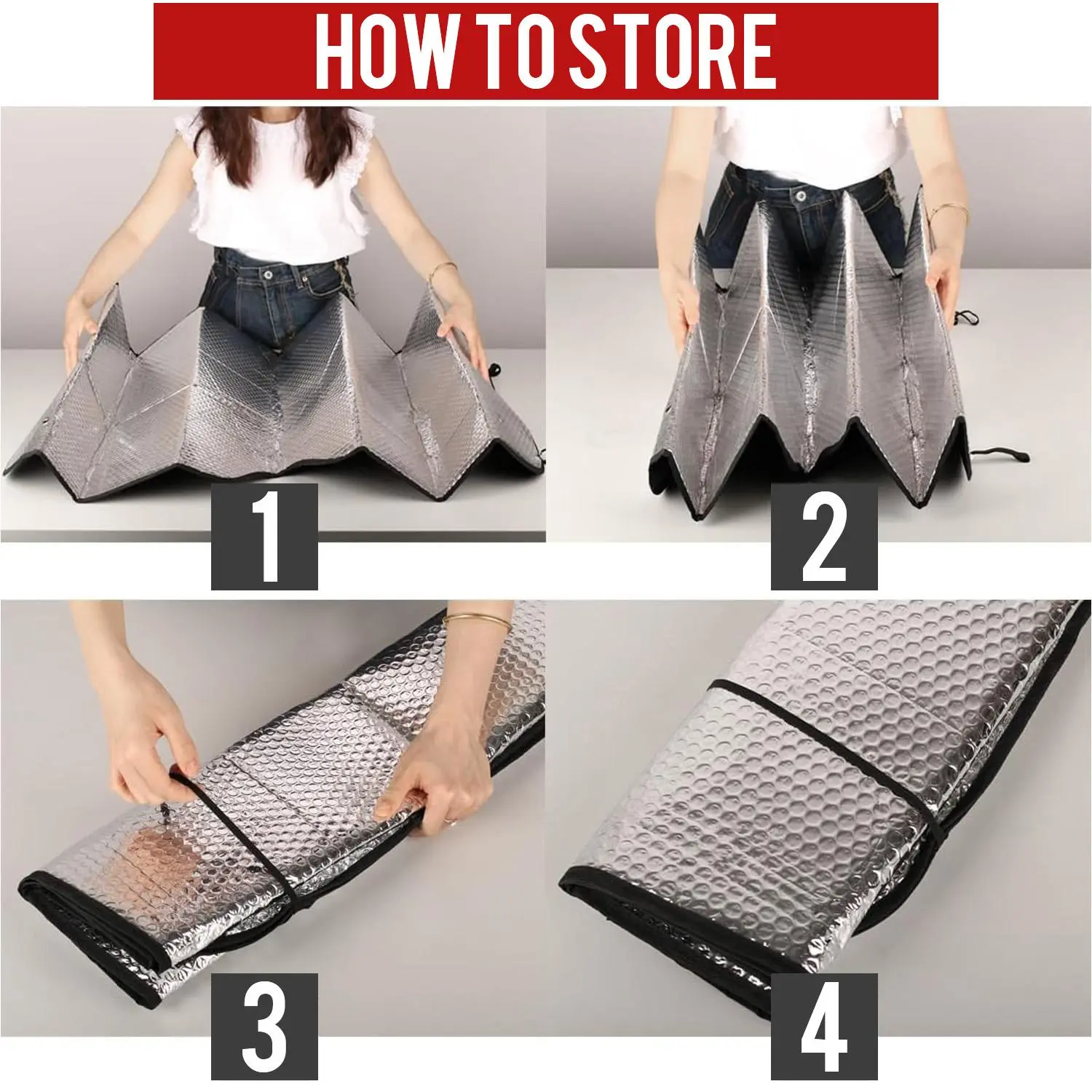 HOW TO STORE

1

2

3

4