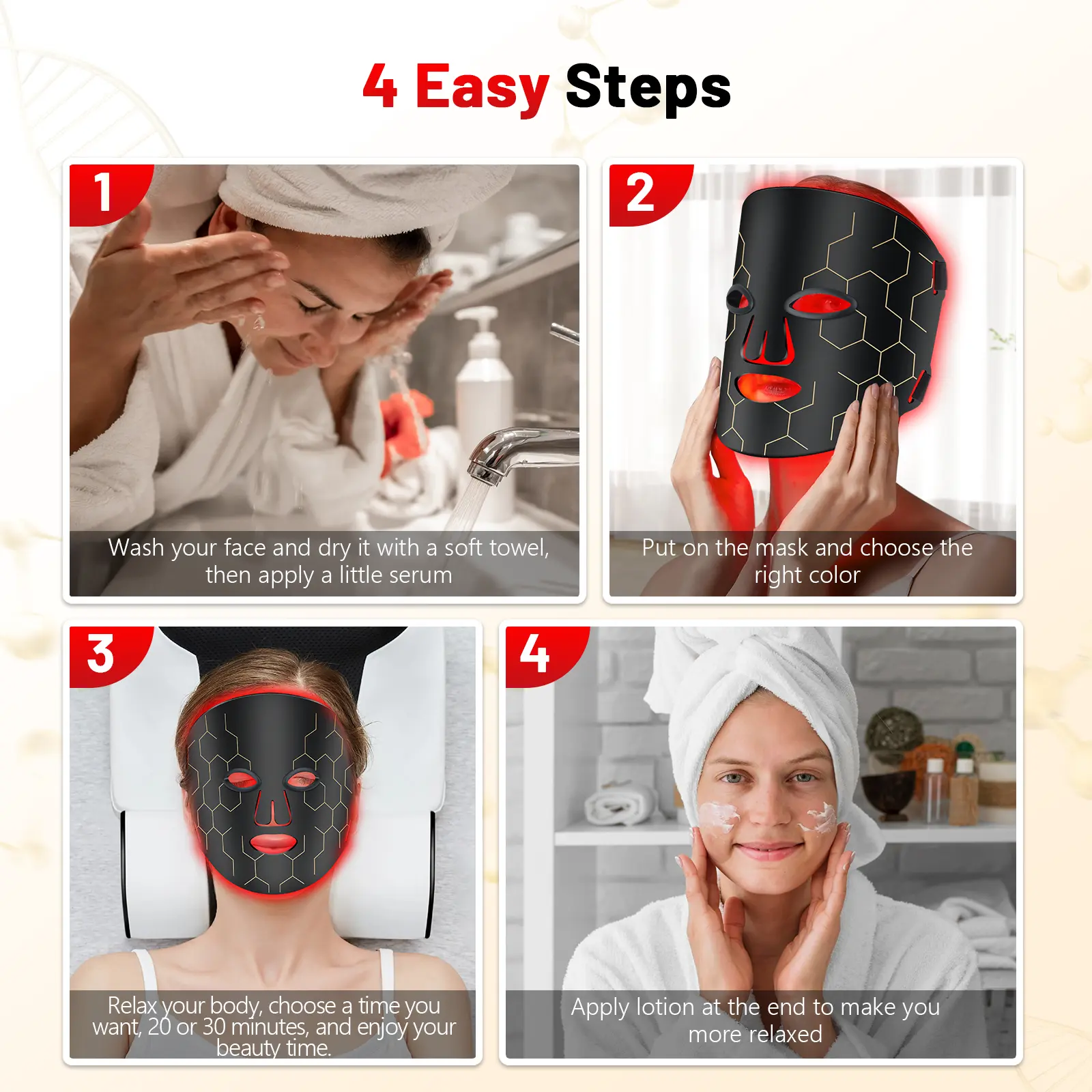 4 Easy Steps

1

Wash your face and dry it with a soft towel, then apply a little serum

2

Put on the mask and choose the right color

3

Relax your body, choose a time you want, 20 or 30 minutes, and enjoy your beauty time.

4

Apply lotion at the end to make you more relaxed