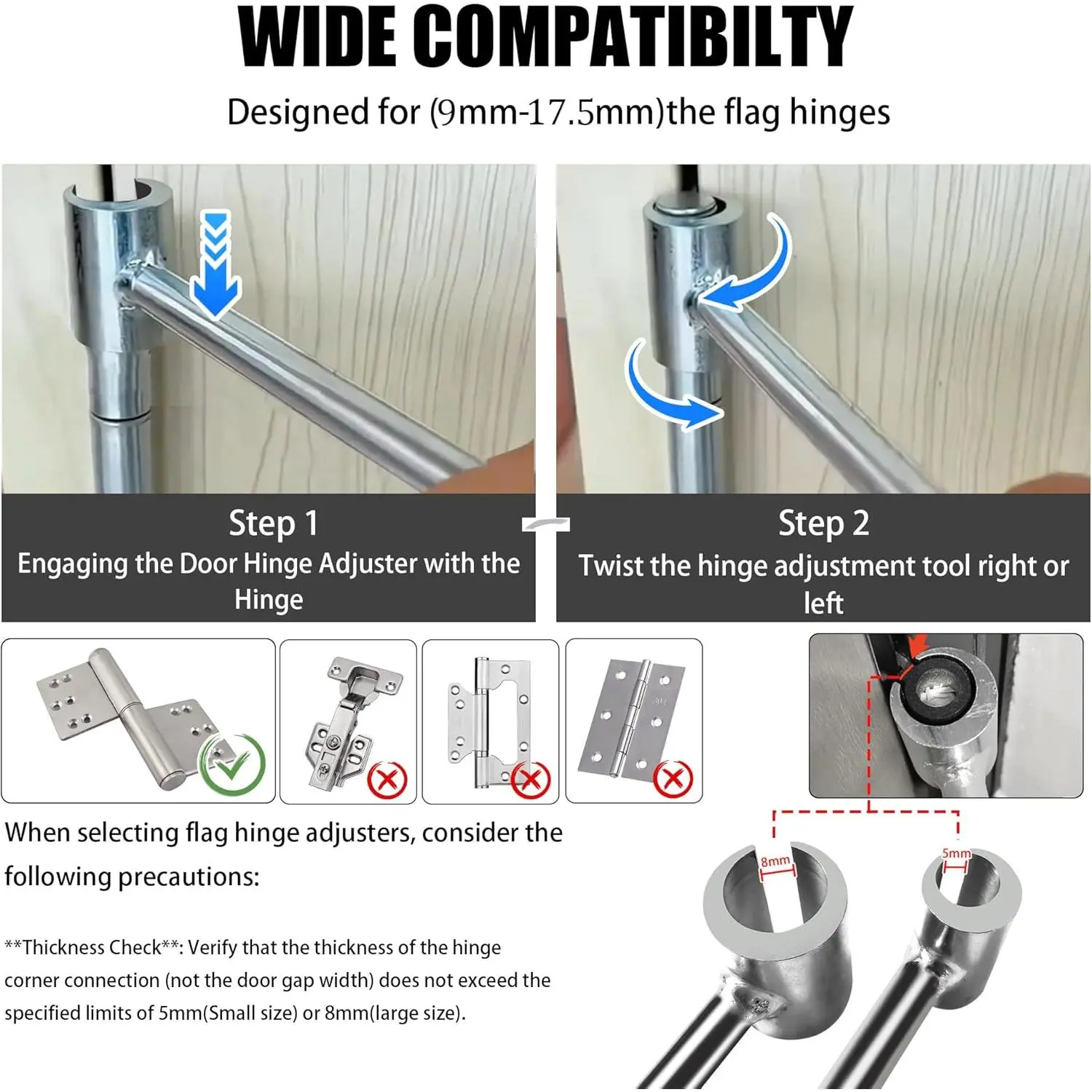 WIDE COMPATIBILTY

Designed for (9mm-17.5mm)the flag hinges

Step 1
Engaging the Door Hinge Adjuster with the Hinge

Step 2
Twist the hinge adjustment tool right or left

When selecting flag hinge adjusters, consider the following precautions:

**Thickness Check**: Verify that the thickness of the hinge corner connection (not the door gap width) does not exceed the specified limits of 5mm(Small size) or 8mm(large size).

8mm

5mm