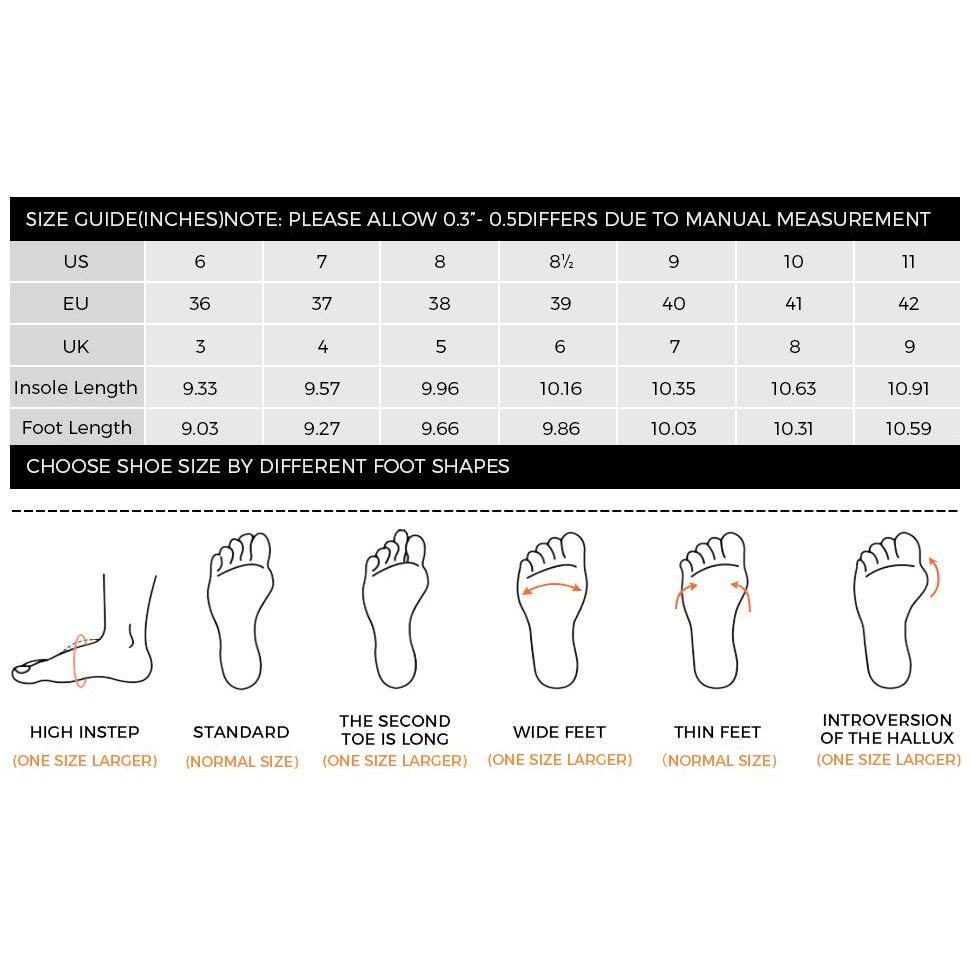 SIZE GUIDE(INCHES)NOTE: PLEASE ALLOW 0.3"- 0.5DIFFERS DUE TO MANUAL MEASUREMENT

| US | 6 | 7 | 8 | 8½ | 9 | 10 | 11 |
|---|---|---|---|---|---|---|---|
| EU | 36 | 37 | 38 | 39 | 40 | 41 | 42 |
| UK | 3 | 4 | 5 | 6 | 7 | 8 | 9 |
| Insole Length | 9.33 | 9.57 | 9.96 | 10.16 | 10.35 | 10.63 | 10.91 |
| Foot Length | 9.03 | 9.27 | 9.66 | 9.86 | 10.03 | 10.31 | 10.59 |

CHOOSE SHOE SIZE BY DIFFERENT FOOT SHAPES

HIGH INSTEP
(ONE SIZE LARGER)

STANDARD
(NORMAL SIZE)

THE SECOND TOE IS LONG
(ONE SIZE LARGER)

WIDE FEET
(ONE SIZE LARGER)

THIN FEET
(NORMAL SIZE)

INTROVERSION OF THE HALLUX
(ONE SIZE LARGER)