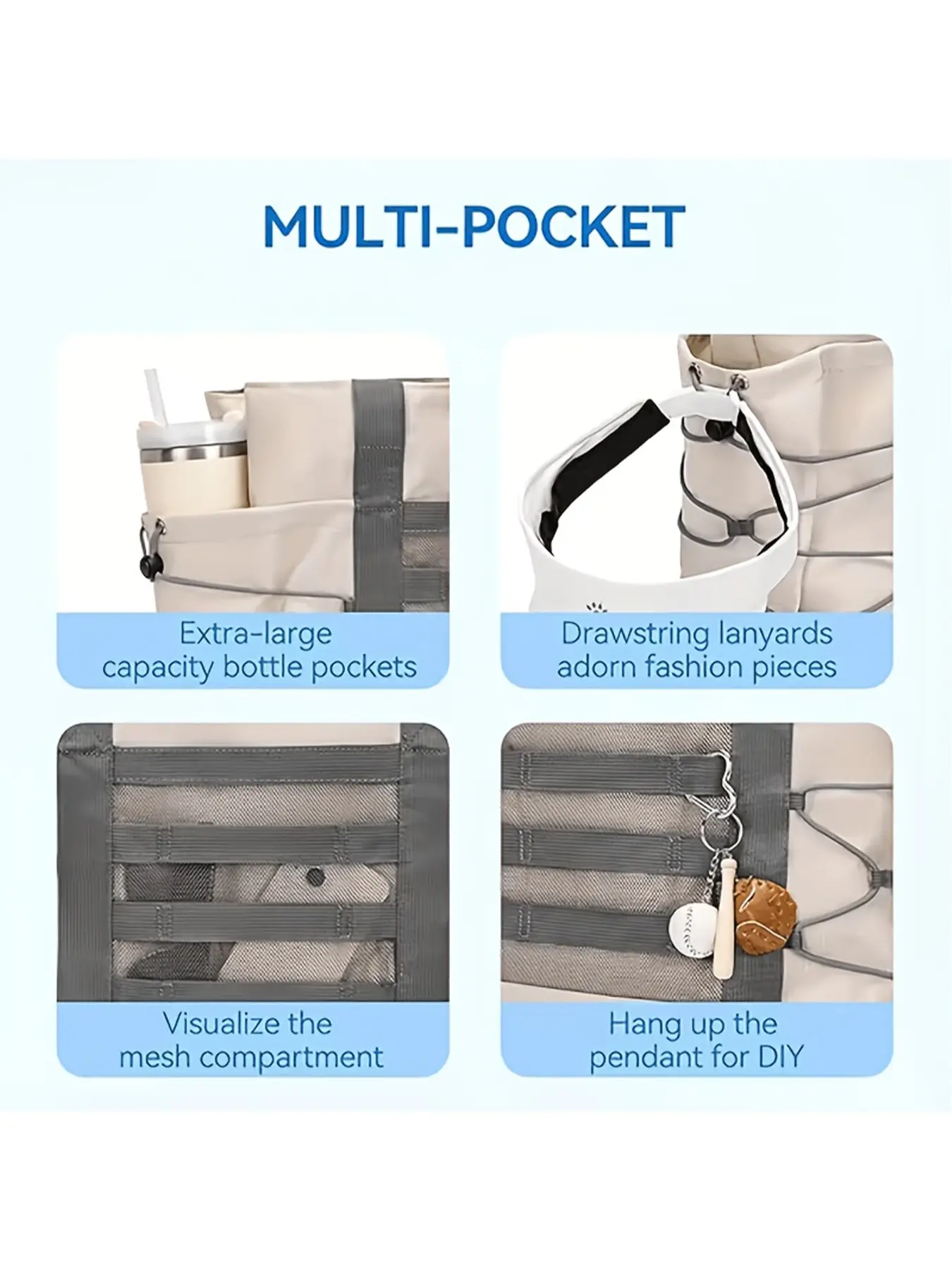 MULTI-POCKET

Extra-large capacity bottle pockets

Drawstring lanyards adorn fashion pieces

Visualize the mesh compartment

Hang up the pendant for DIY