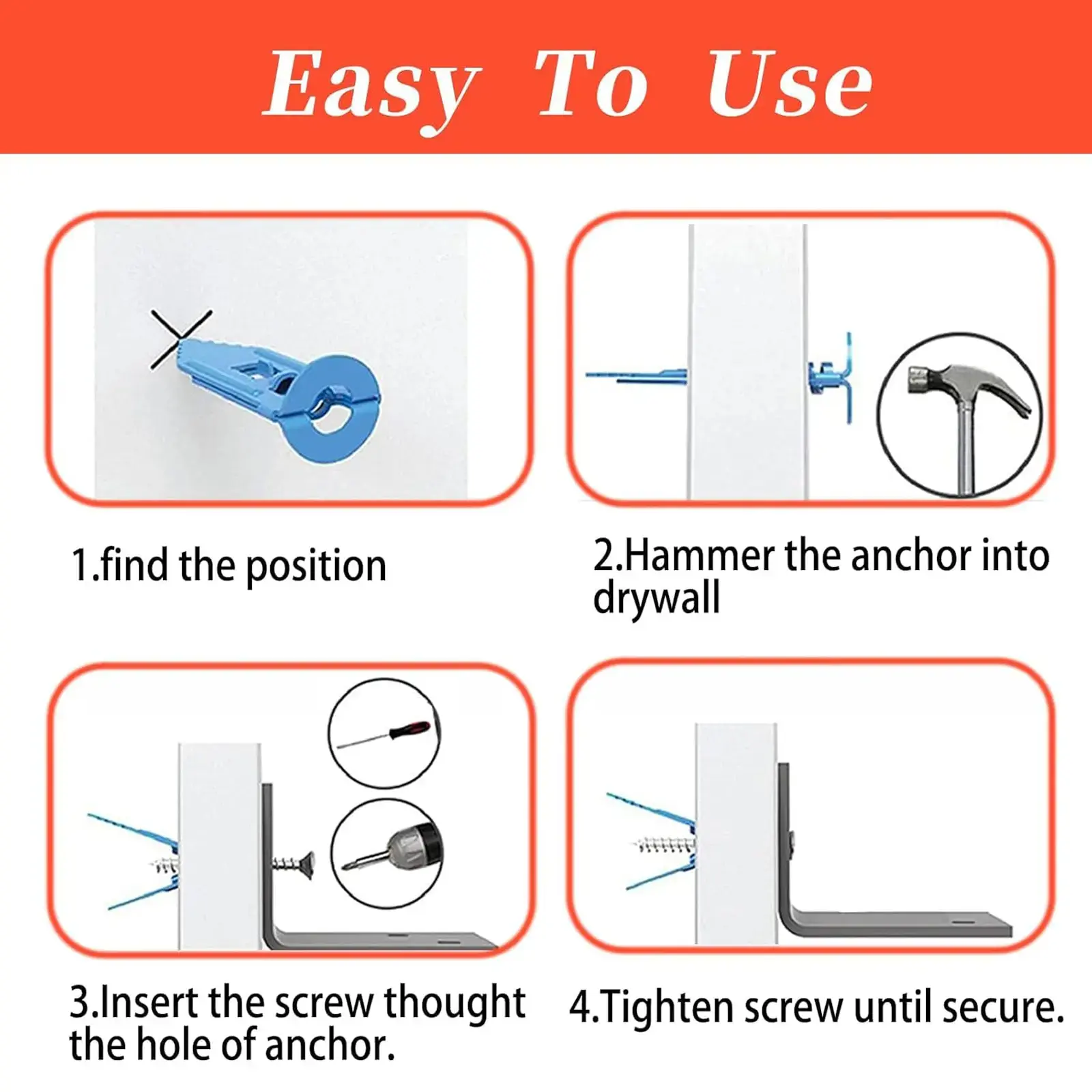 Easy To Use

1.find the position

2.Hammer the anchor into drywall

3.Insert the screw thought the hole of anchor.

4.Tighten screw until secure.