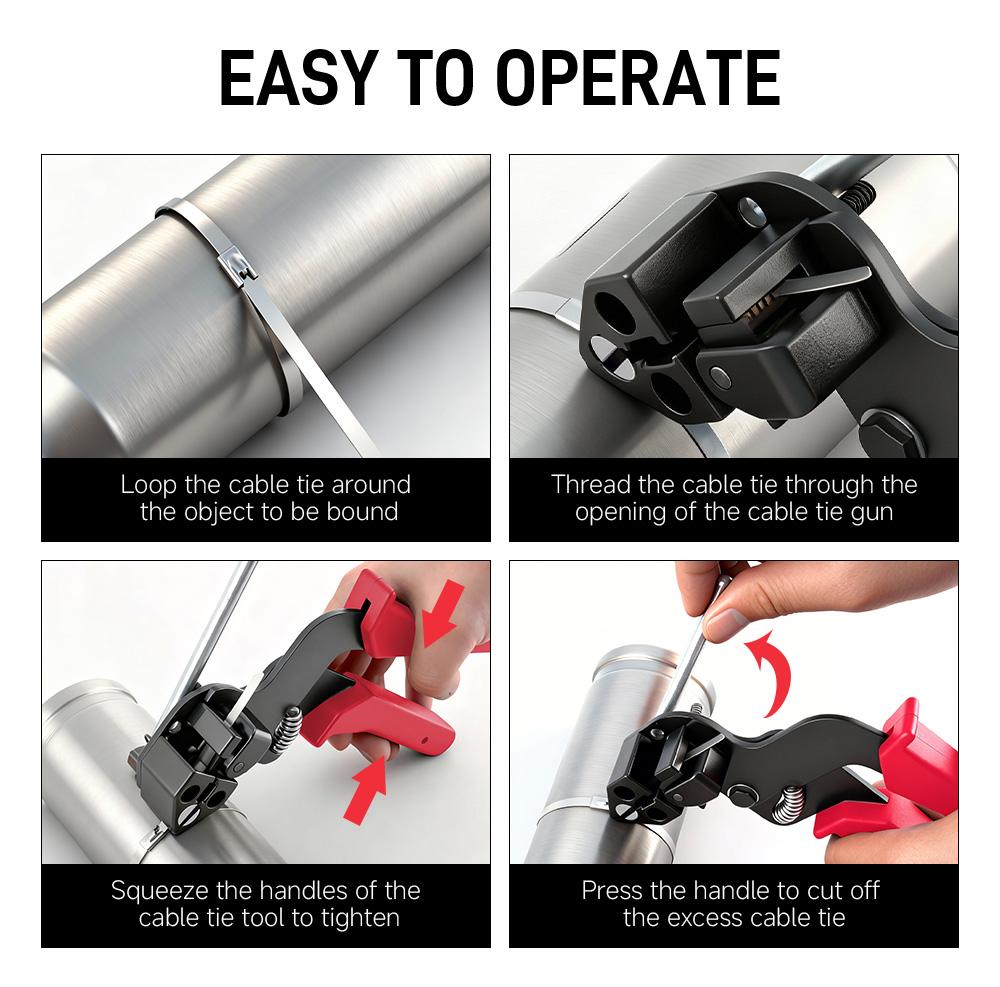 EASY TO OPERATE

Loop the cable tie around the object to be bound

Thread the cable tie through the opening of the cable tie gun

Squeeze the handles of the cable tie tool to tighten

Press the handle to cut off the excess cable tie