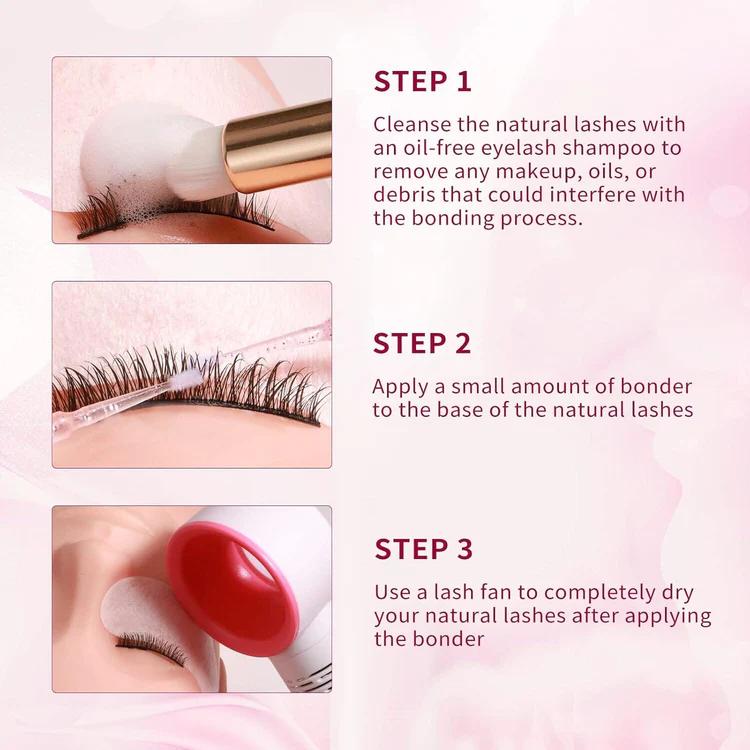 STEP 1

Cleanse the natural lashes with an oil-free eyelash shampoo to remove any makeup, oils, or debris that could interfere with the bonding process.

STEP 2

Apply a small amount of bonder to the base of the natural lashes

STEP 3

Use a lash fan to completely dry your natural lashes after applying the bonder