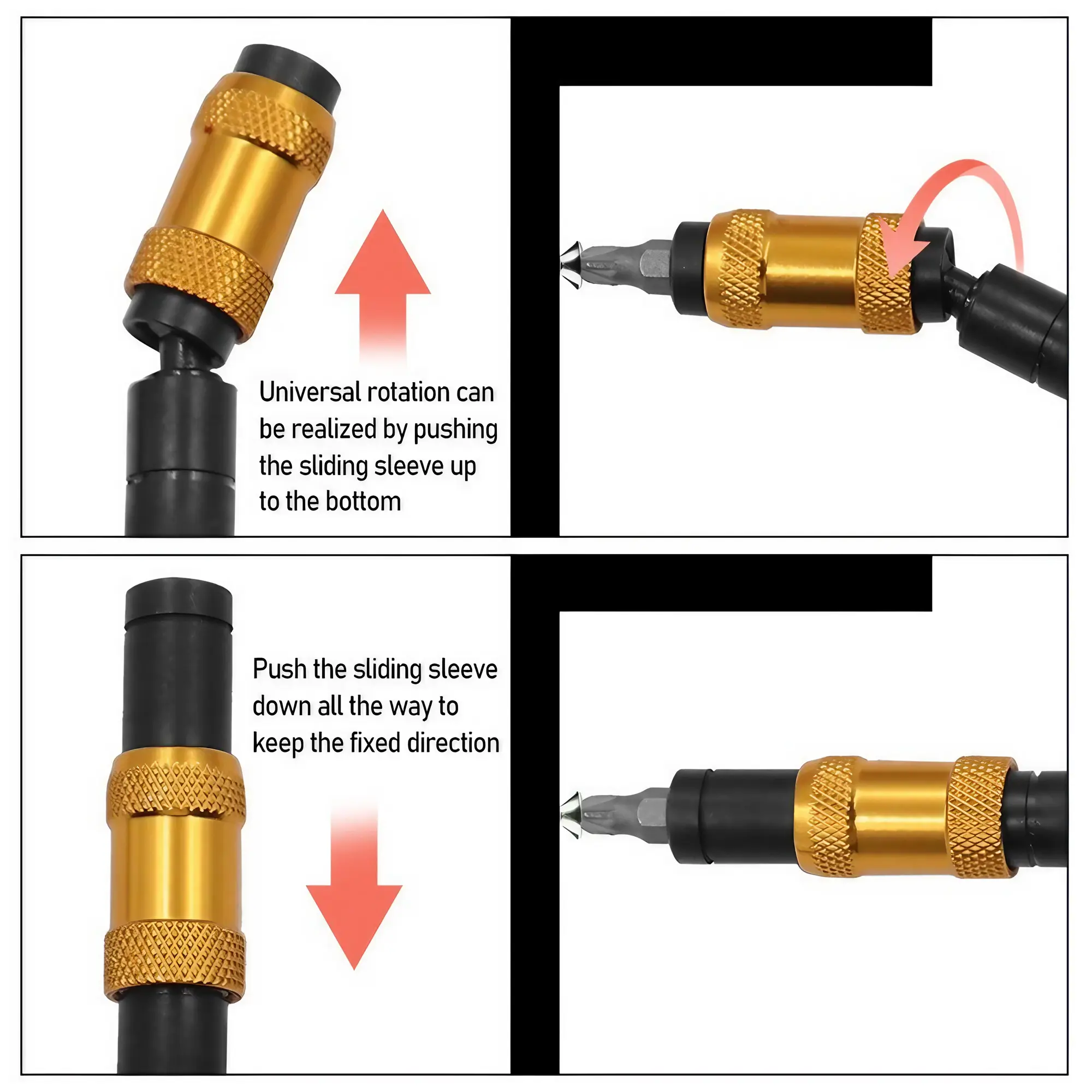 Universal rotation can be realized by pushing the sliding sleeve up to the bottom

Push the sliding sleeve down all the way to keep the fixed direction