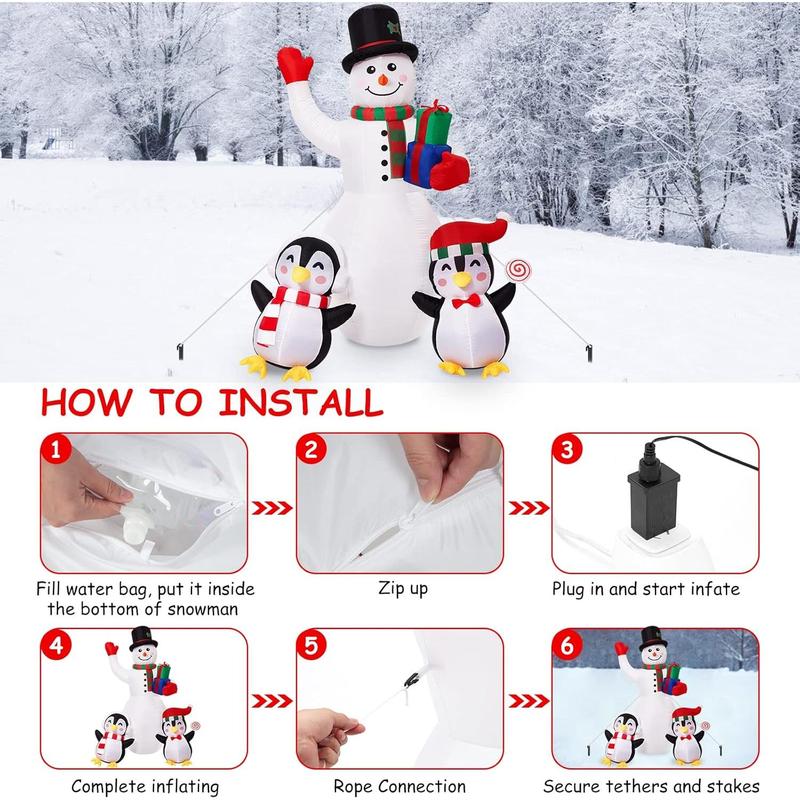 HOW TO INSTALL

1

Fill water bag, put it inside the bottom of snowman

2

Zip up

3

Plug in and start infate

4

Complete inflating

5

Rope Connection

6

Secure tethers and stakes