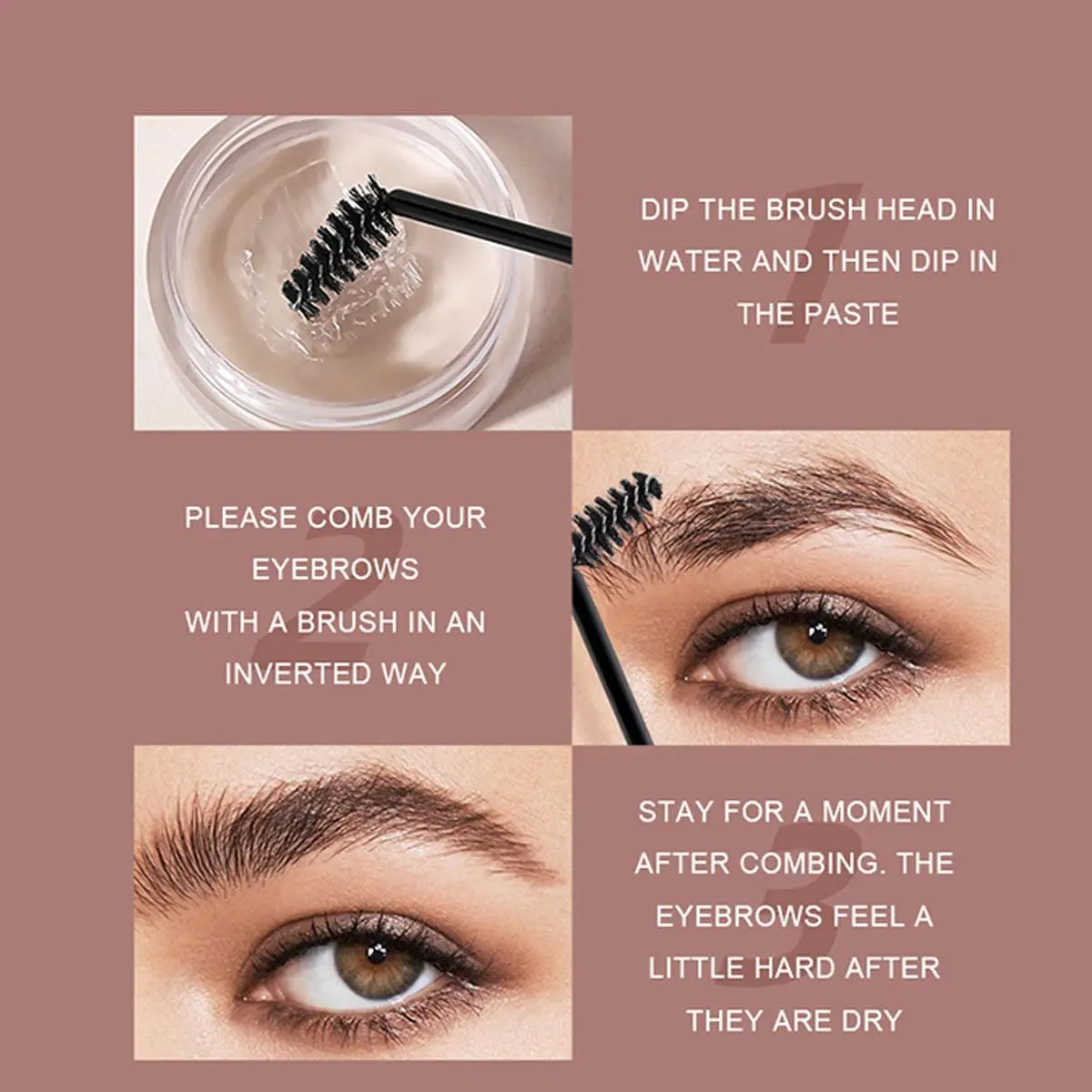 1
DIP THE BRUSH HEAD IN WATER AND THEN DIP IN THE PASTE

2
PLEASE COMB YOUR EYEBROWS
WITH A BRUSH IN AN INVERTED WAY

3
STAY FOR A MOMENT AFTER COMBING. THE EYEBROWS FEEL A LITTLE HARD AFTER THEY ARE DRY