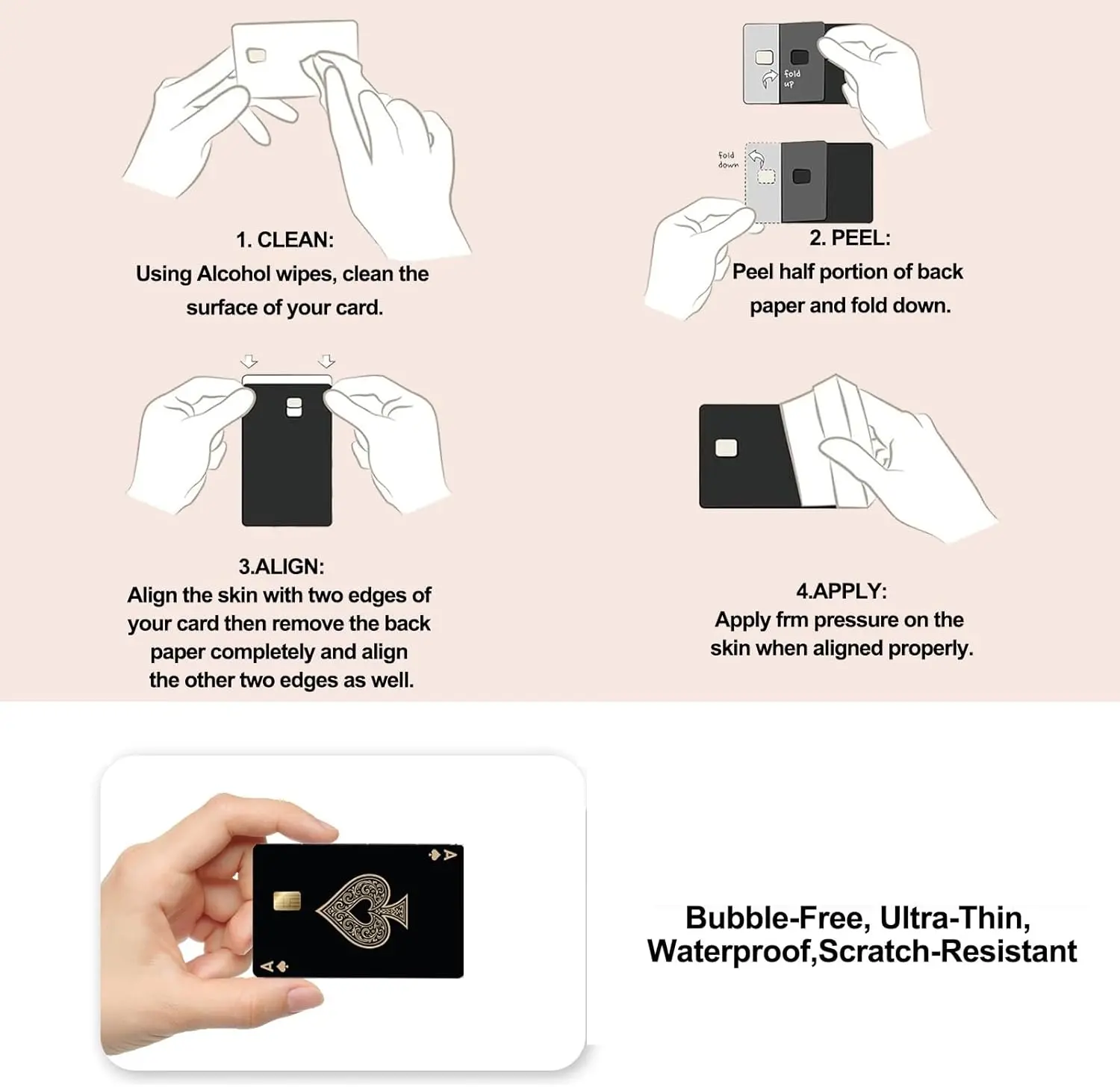 1. CLEAN:
Using Alcohol wipes, clean the surface of your card.

fold up

fold down

2. PEEL:
Peel half portion of back paper and fold down.

3.ALIGN:
Align the skin with two edges of your card then remove the back paper completely and align the other two edges as well.

4.APPLY:
Apply frm pressure on the skin when aligned properly.

A

A

Bubble-Free, Ultra-Thin, Waterproof,Scratch-Resistant