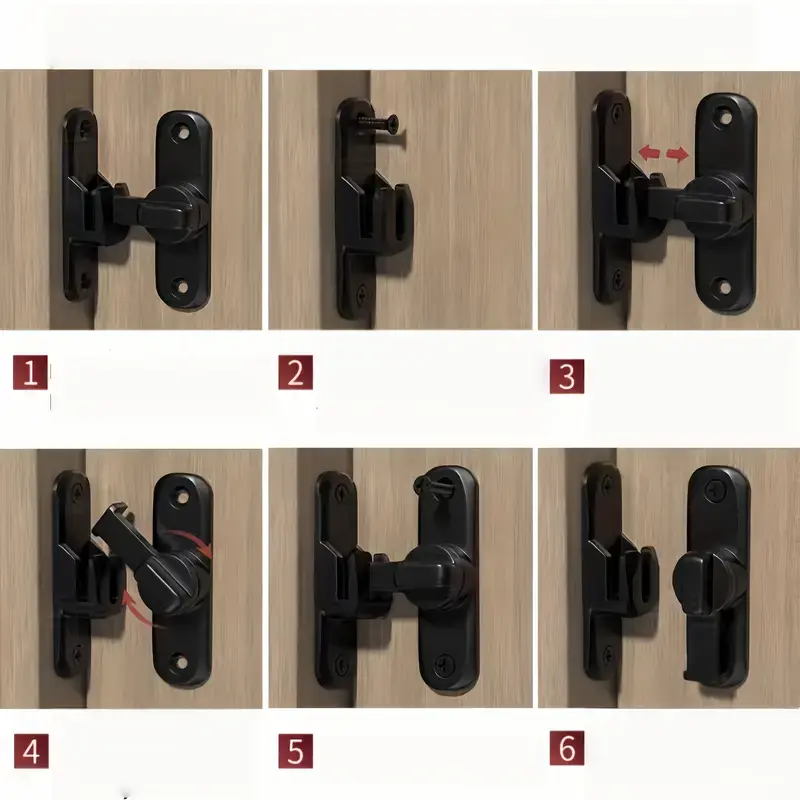 1

2

3

4

5

6