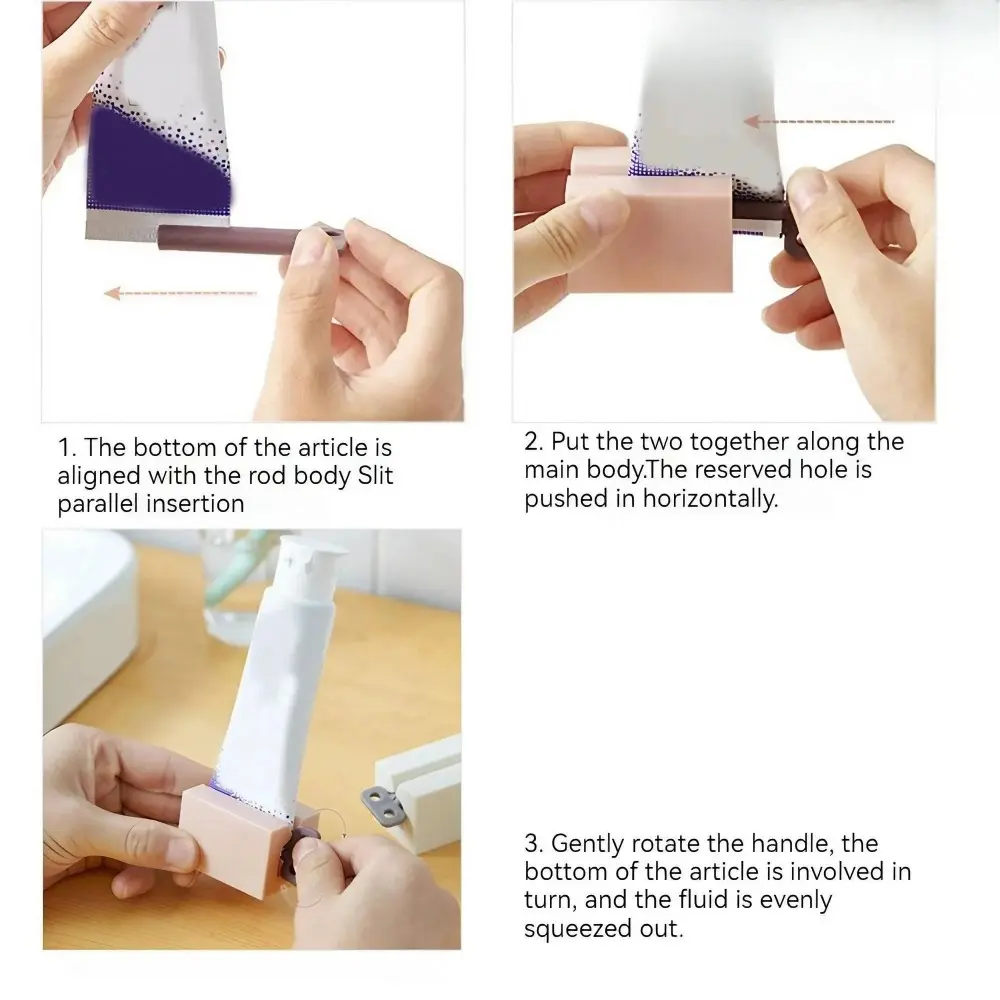 1. The bottom of the article is aligned with the rod body Slit parallel insertion

2. Put the two together along the main body.The reserved hole is pushed in horizontally.

3. Gently rotate the handle, the bottom of the article is involved in turn, and the fluid is evenly squeezed out.