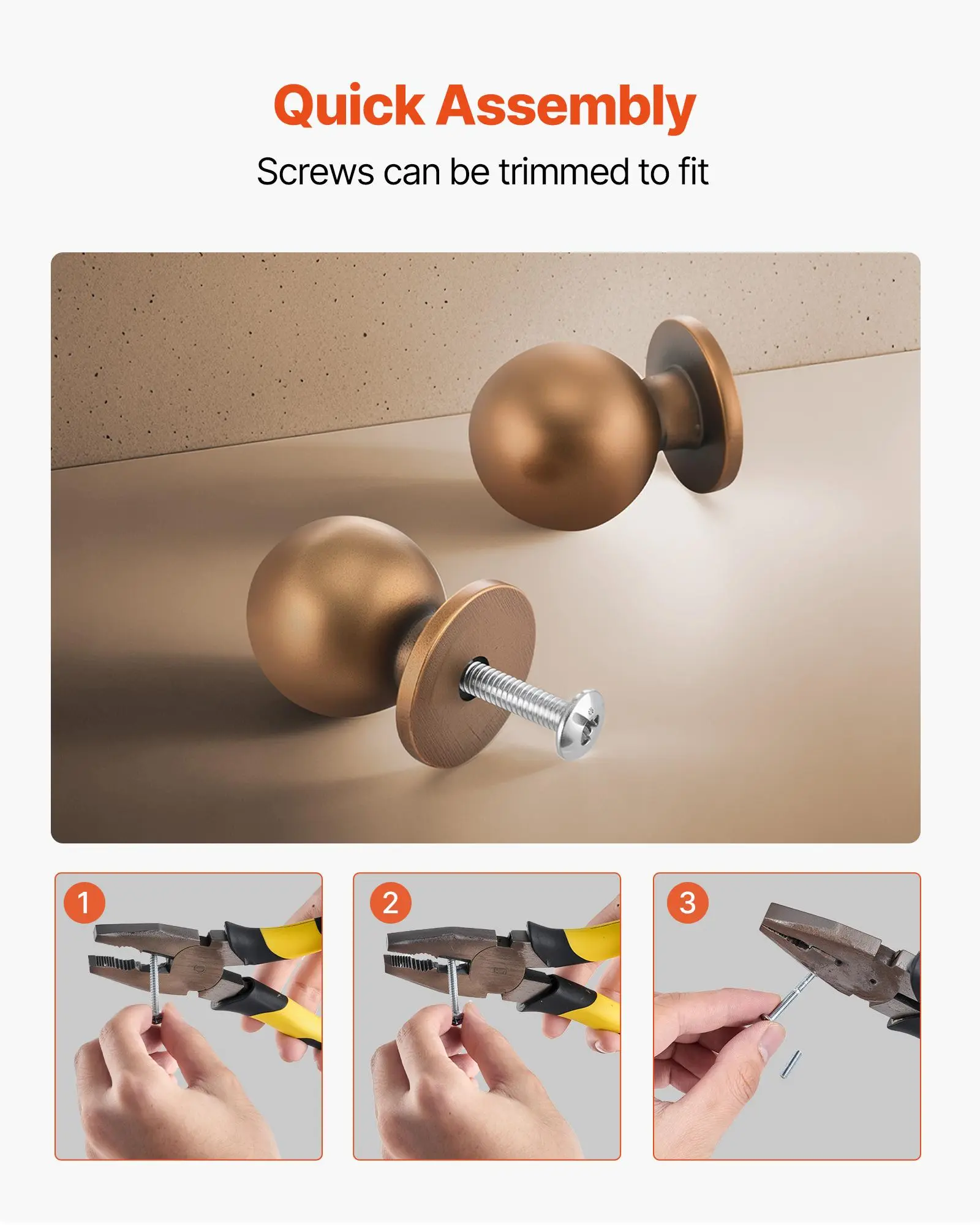 Quick Assembly

Screws can be trimmed to fit

1

2

3