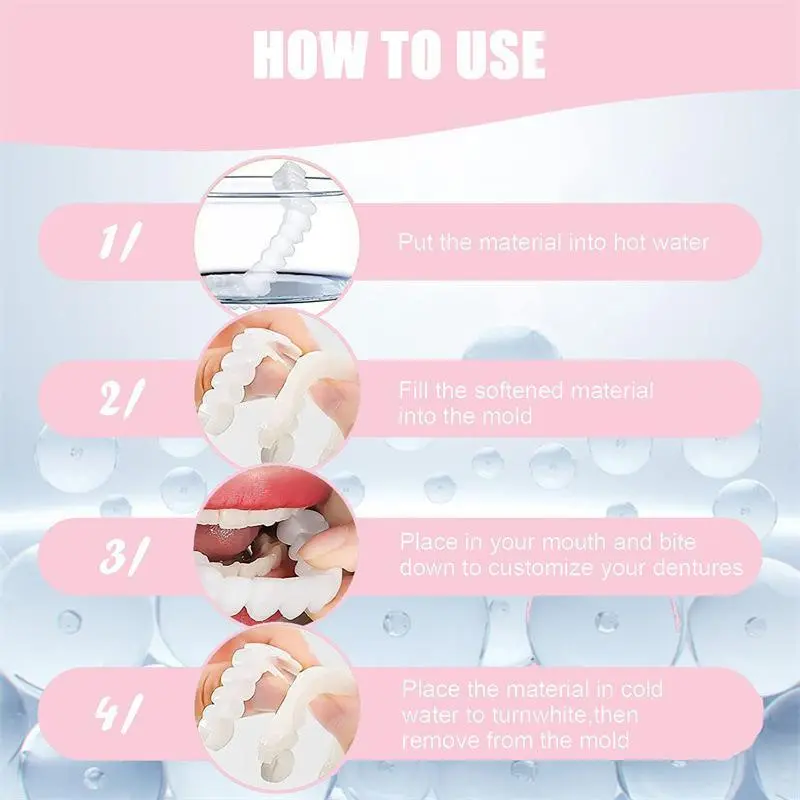 HOW TO USE

1/

Put the material into hot water

2/

Fill the softened material into the mold

3/

Place in your mouth and bite down to customize your dentures

4/

Place the material in cold water to turnwhite,then remove from the mold