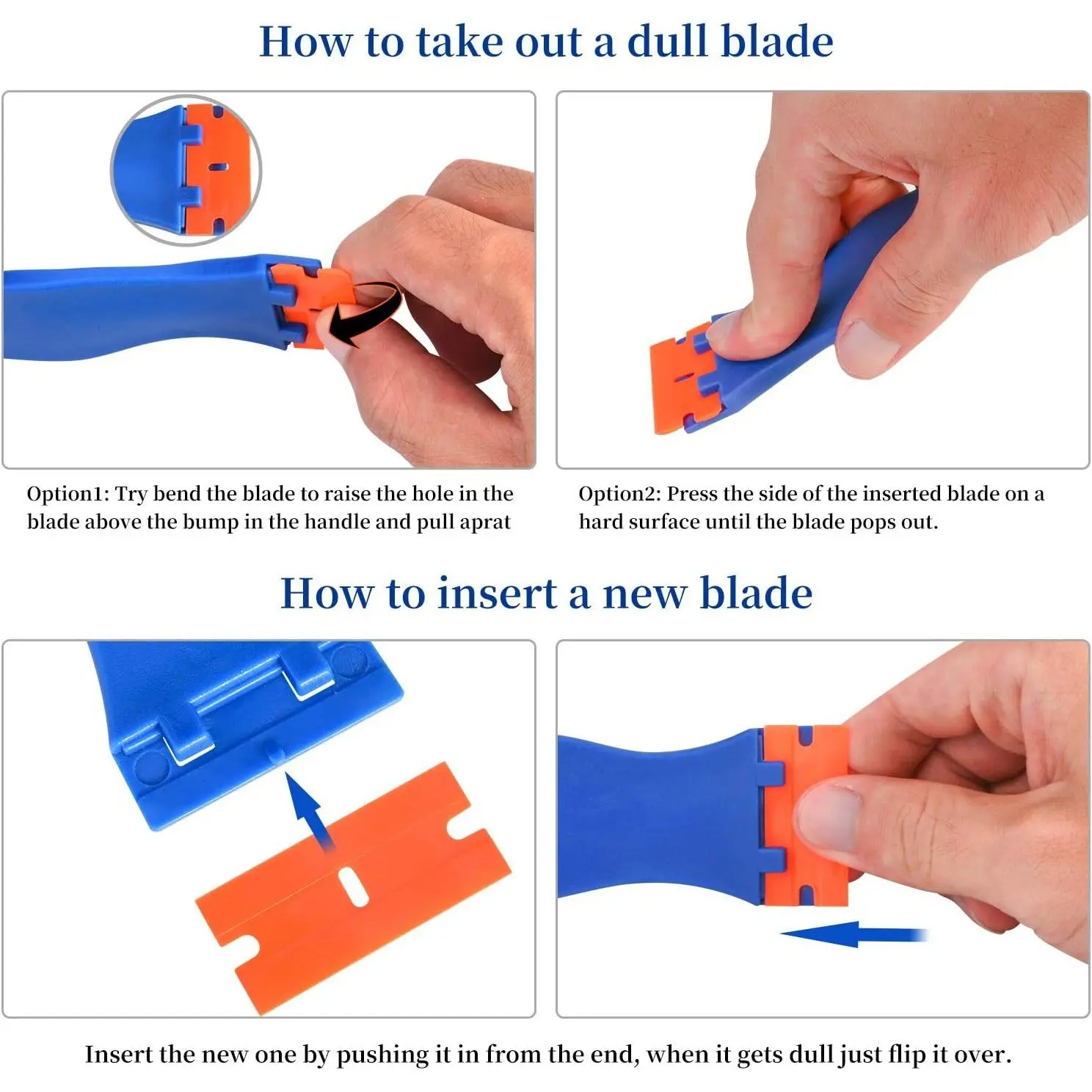 How to take out a dull blade

Option1: Try bend the blade to raise the hole in the blade above the bump in the handle and pull aprat

Option2: Press the side of the inserted blade on a hard surface until the blade pops out.

How to insert a new blade

Insert the new one by pushing it in from the end, when it gets dull just flip it over.