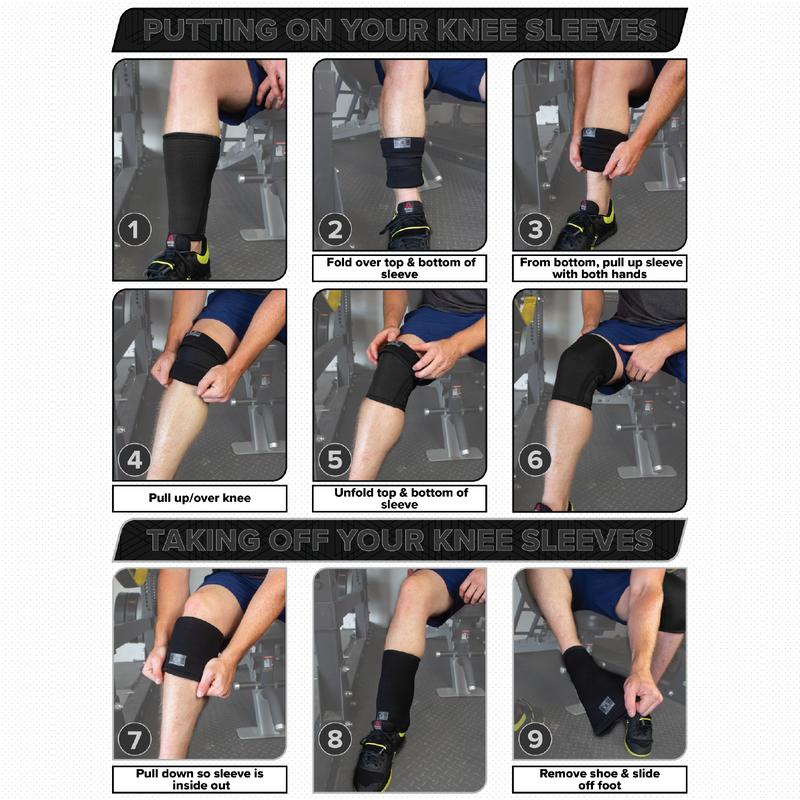 PUTTING ON YOUR KNEE SLEEVES

1

2

Fold over top & bottom of sleeve

3

From bottom, pull up sleeve with both hands

4

Pull up/over knee

5

Unfold top & bottom of sleeve

6

TAKING OFF YOUR KNEE SLEEVES

7

Pull down so sleeve is inside out

8

9

Remove shoe & slide off foot