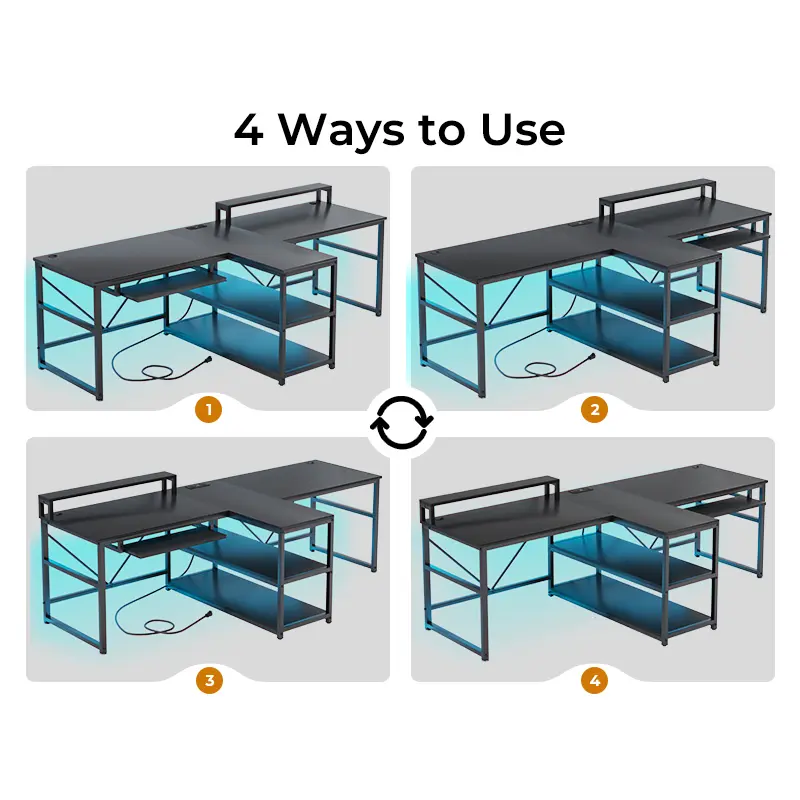 4 Ways to Use

1

2

3

4