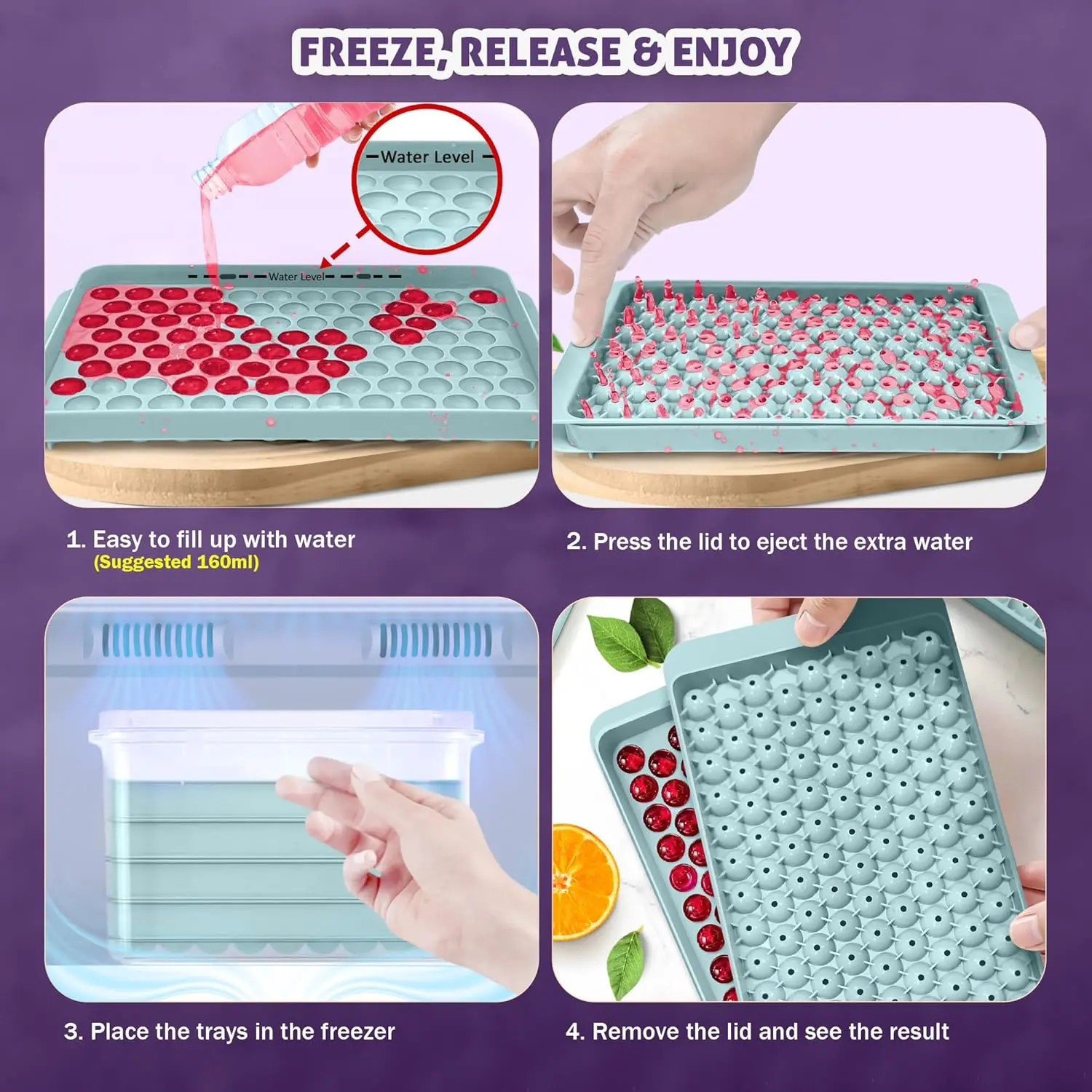 FREEZE, RELEASE & ENJOY

Water Level

Water Level

1. Easy to fill up with water
(Suggested 160ml)

2. Press the lid to eject the extra water

3. Place the trays in the freezer

4. Remove the lid and see the result