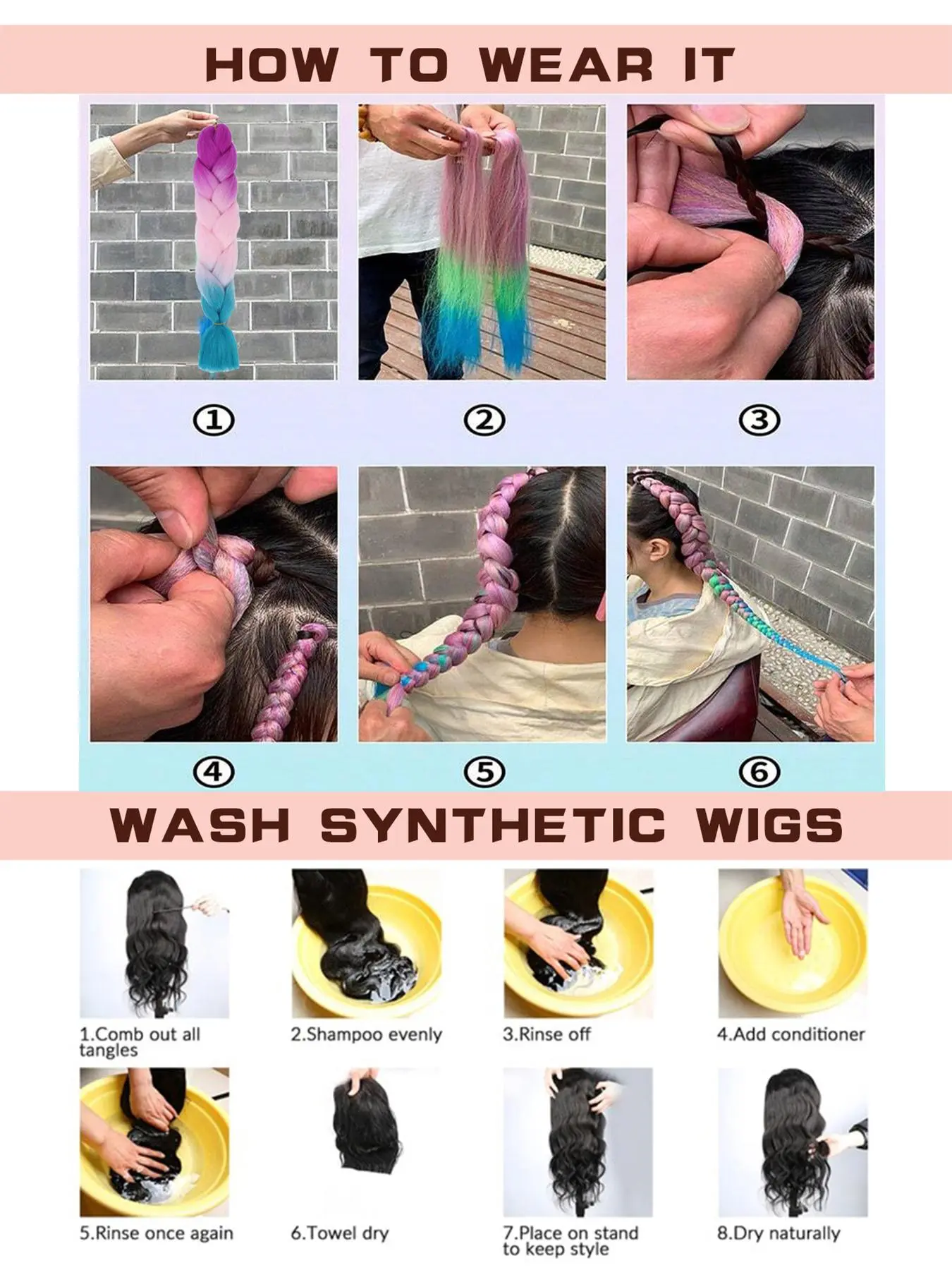 HOW TO WEAR IT

①

②

③

④

⑤

⑥

WASH SYNTHETIC WIGS

1.Comb out all tangles

2.Shampoo evenly

3.Rinse off

4.Add conditioner

5.Rinse once again

6.Towel dry

7.Place on stand to keep style

8.Dry naturally