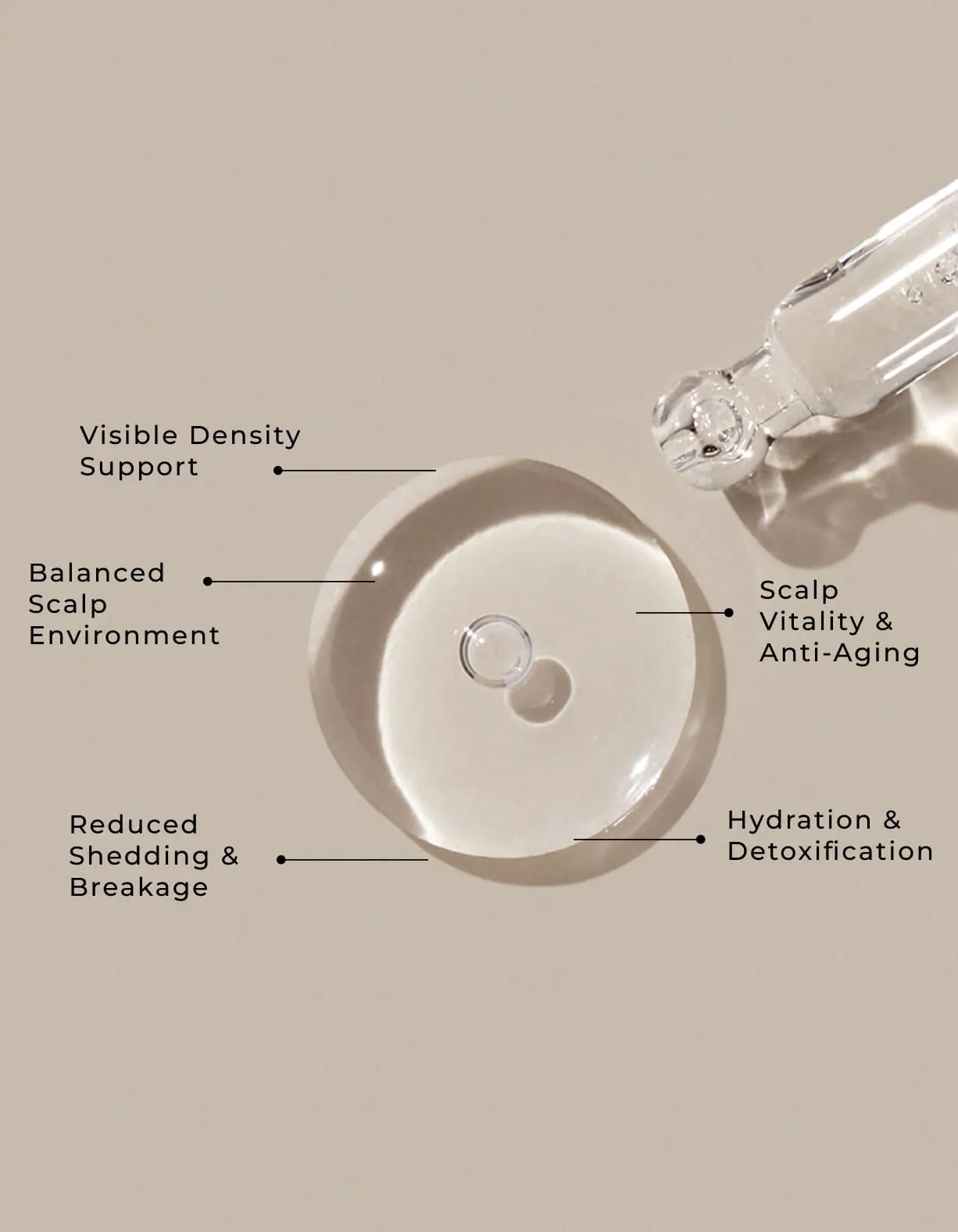 Visible Density Support

Balanced Scalp Environment

Scalp Vitality & Anti-Aging

Reduced Shedding & Breakage

Hydration & Detoxification