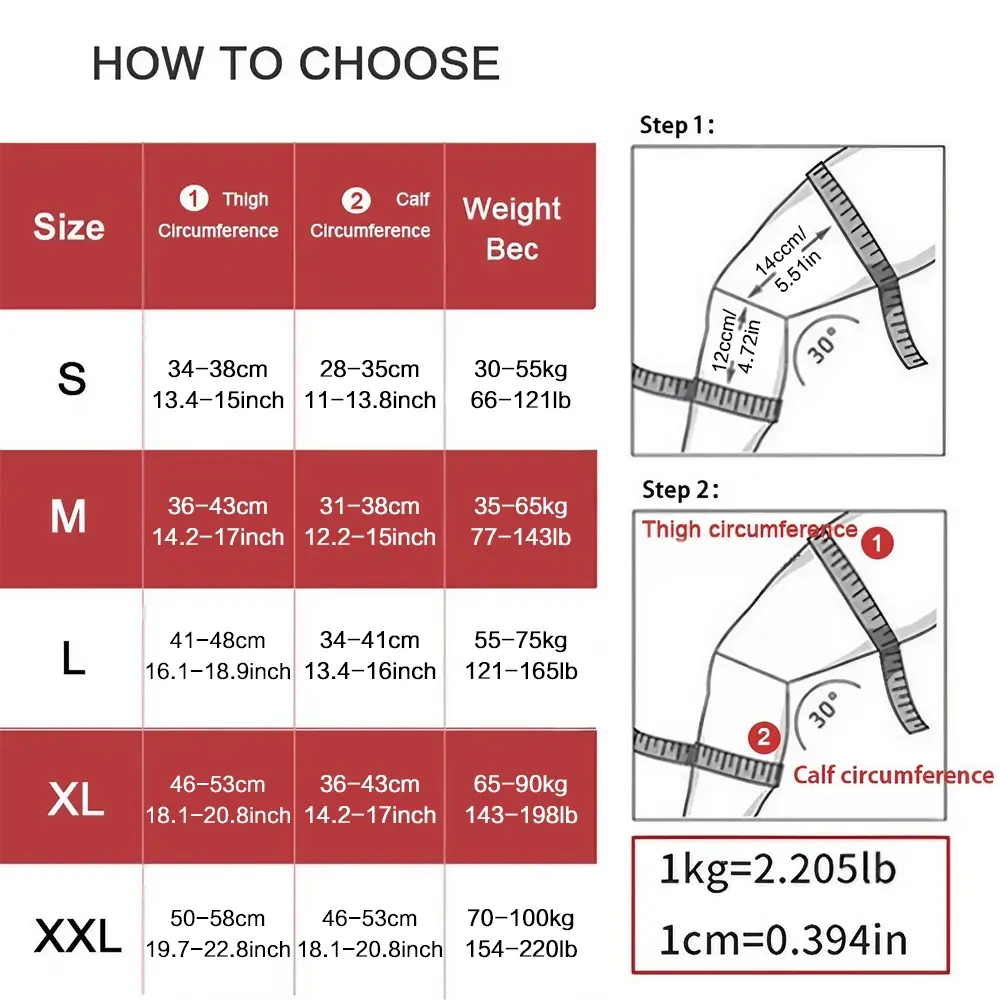 HOW TO CHOOSE

| Size | ① Thigh Circumference | ② Calf Circumference | Weight Bec |
|---|---|---|---|
| S | 34–38cm 13.4–15inch | 28–35cm 11–13.8inch | 30–55kg 66–121lb |
| M | 36–43cm 14.2–17inch | 31–38cm 12.2–15inch | 35–65kg 77–143lb |
| L | 41–48cm 16.1–18.9inch | 34–41cm 13.4–16inch | 55–75kg 121–165lb |
| XL | 46–53cm 18.1–20.8inch | 36–43cm 14.2–17inch | 65–90kg 143–198lb |
| XXL | 50–58cm 19.7–22.8inch | 46–53cm 18.1–20.8inch | 70–100kg 154–220lb |

Step 1:
14ccm/ 5.51in
12ccm/ 4.72in
30°

Step 2:
Thigh circumference ①
30°
② Calf circumference

1kg=2.205lb
1cm=0.394in