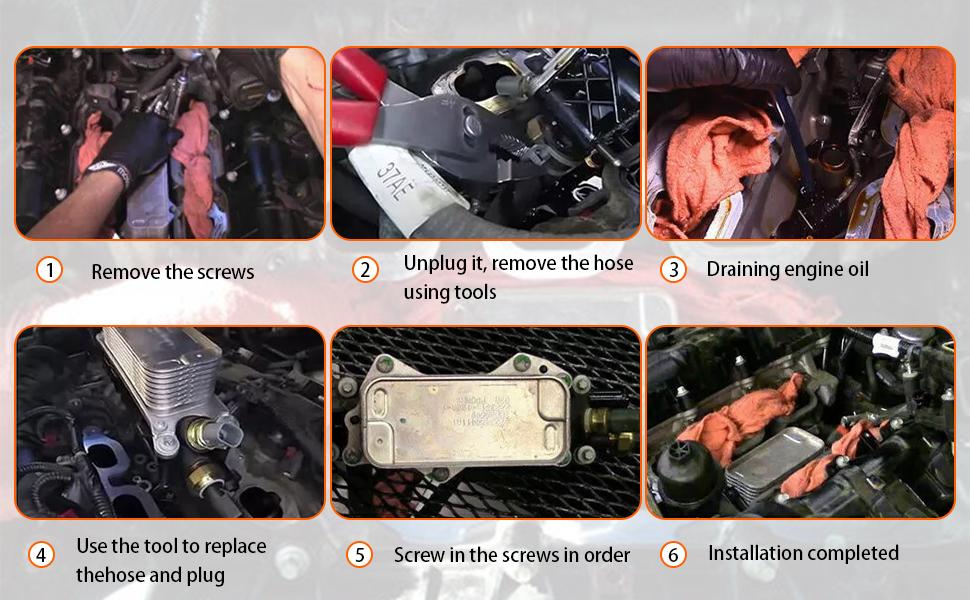 37AE

1 Remove the screws

2 Unplug it, remove the hose using tools

3 Draining engine oil

4 Use the tool to replace thehose and plug

5 Screw in the screws in order

6 Installation completed