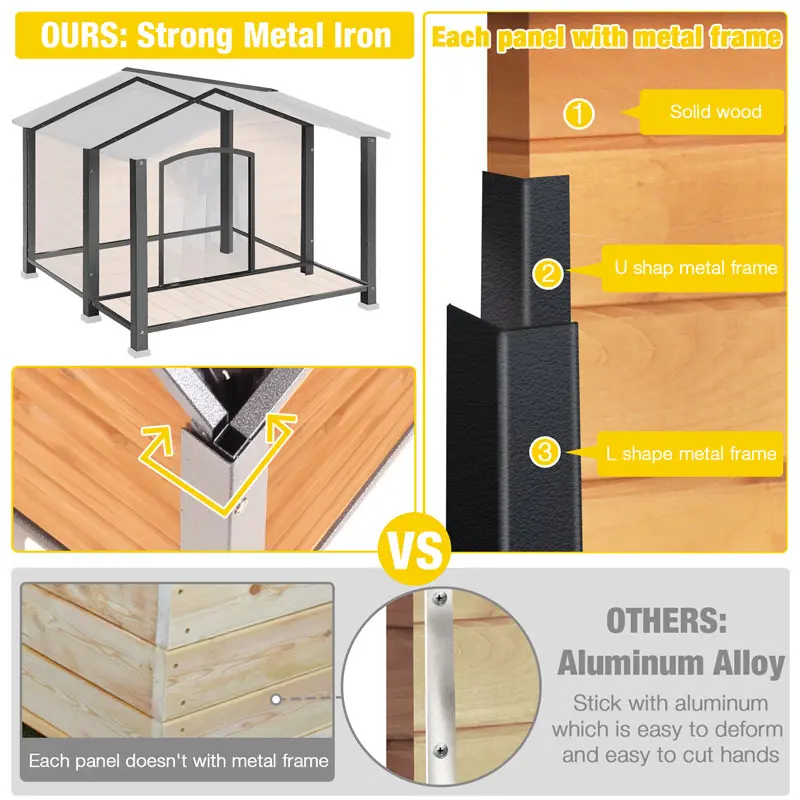 OURS: Strong Metal Iron

Each panel with metal frame

1 Solid wood

2 U shap metal frame

3 L shape metal frame

VS

Each panel doesn't with metal frame

OTHERS:
Aluminum Alloy

Stick with aluminum which is easy to deform and easy to cut hands