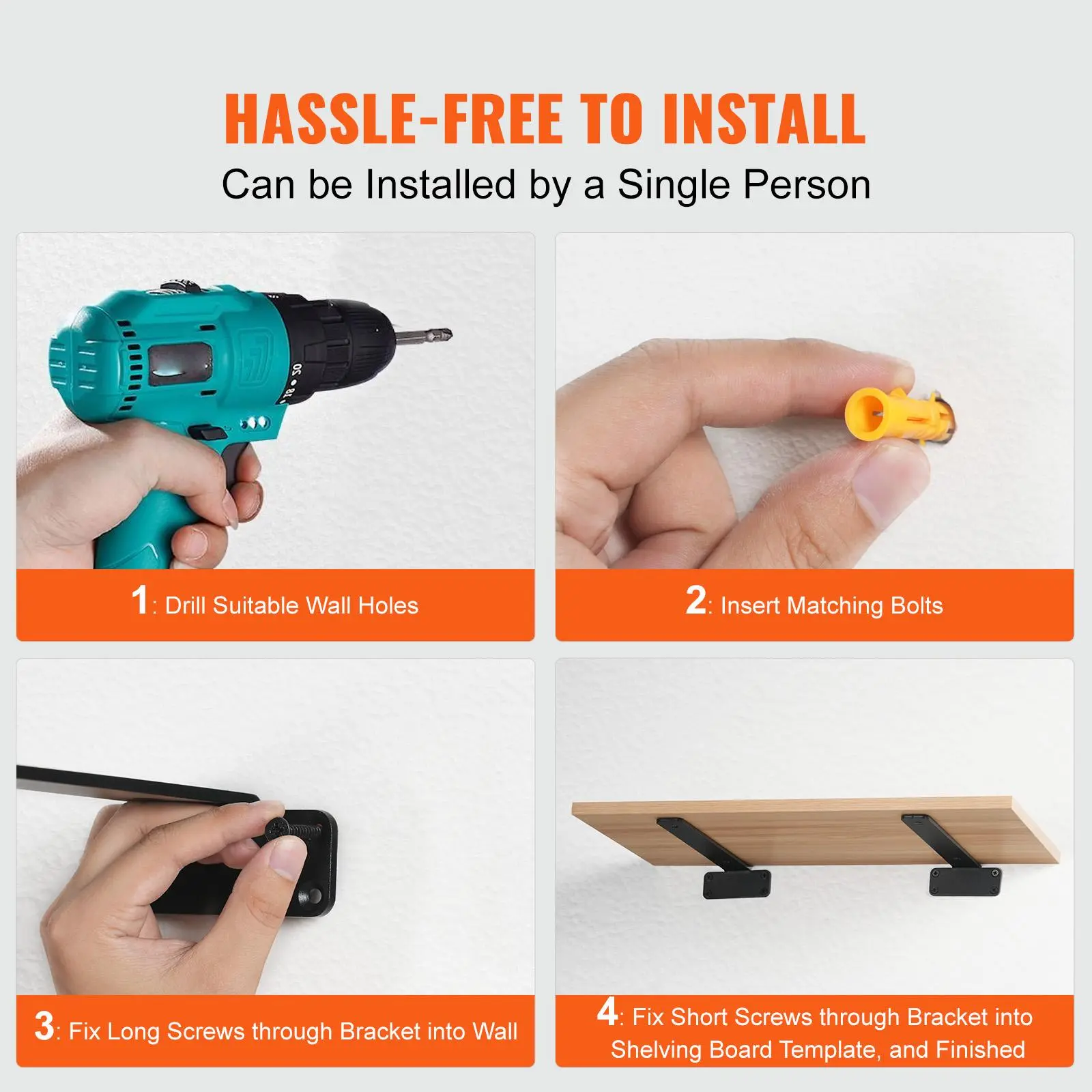 HASSLE-FREE TO INSTALL

Can be Installed by a Single Person

18 • 50

1: Drill Suitable Wall Holes

2: Insert Matching Bolts

3: Fix Long Screws through Bracket into Wall

4: Fix Short Screws through Bracket into Shelving Board Template, and Finished