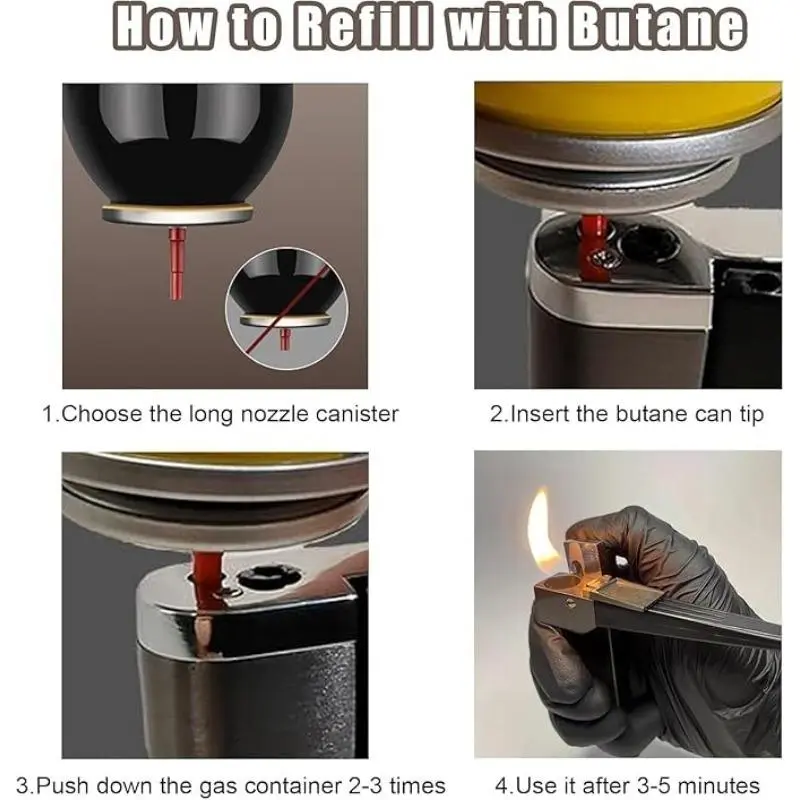 How to Refill with Butane

1.Choose the long nozzle canister

2.Insert the butane can tip

3.Push down the gas container 2-3 times

4.Use it after 3-5 minutes