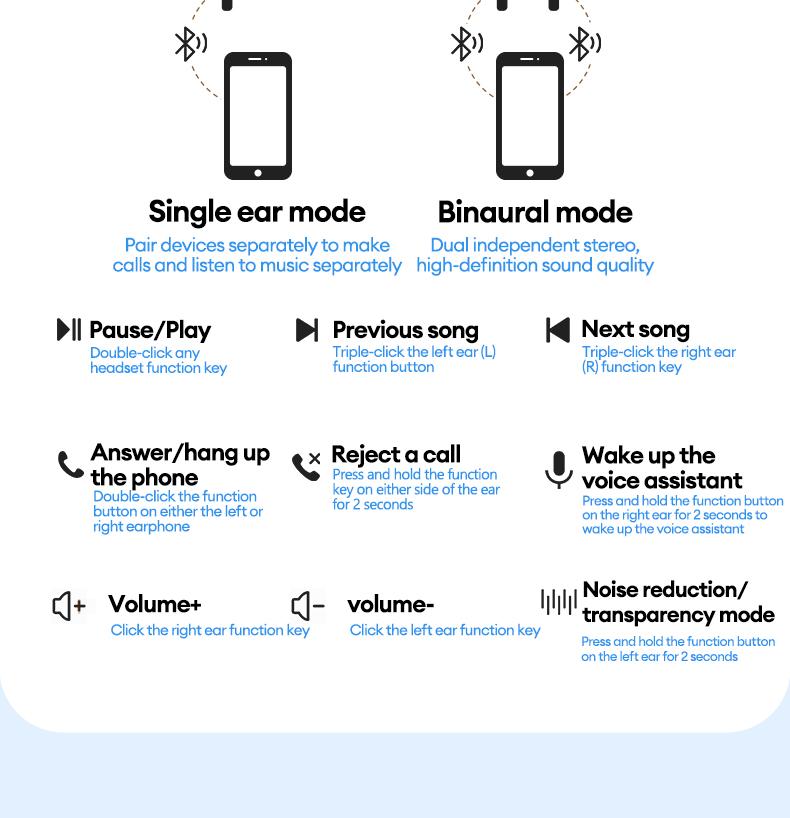 Single ear mode
Pair devices separately to make calls and listen to music separately

Binaural mode
Dual independent stereo, high-definition sound quality

Pause/Play
Double-click any headset function key

Previous song
Triple-click the left ear (L) function button

Next song
Triple-click the right ear (R) function key

Answer/hang up the phone
Double-click the function button on either the left or right earphone

Reject a call
Press and hold the function key on either side of the ear for 2 seconds

Wake up the voice assistant
Press and hold the function button on the right ear for 2 seconds to wake up the voice assistant

Volume+
Click the right ear function key

volume-
Click the left ear function key

Noise reduction/ transparency mode
Press and hold the function button on the left ear for 2 seconds